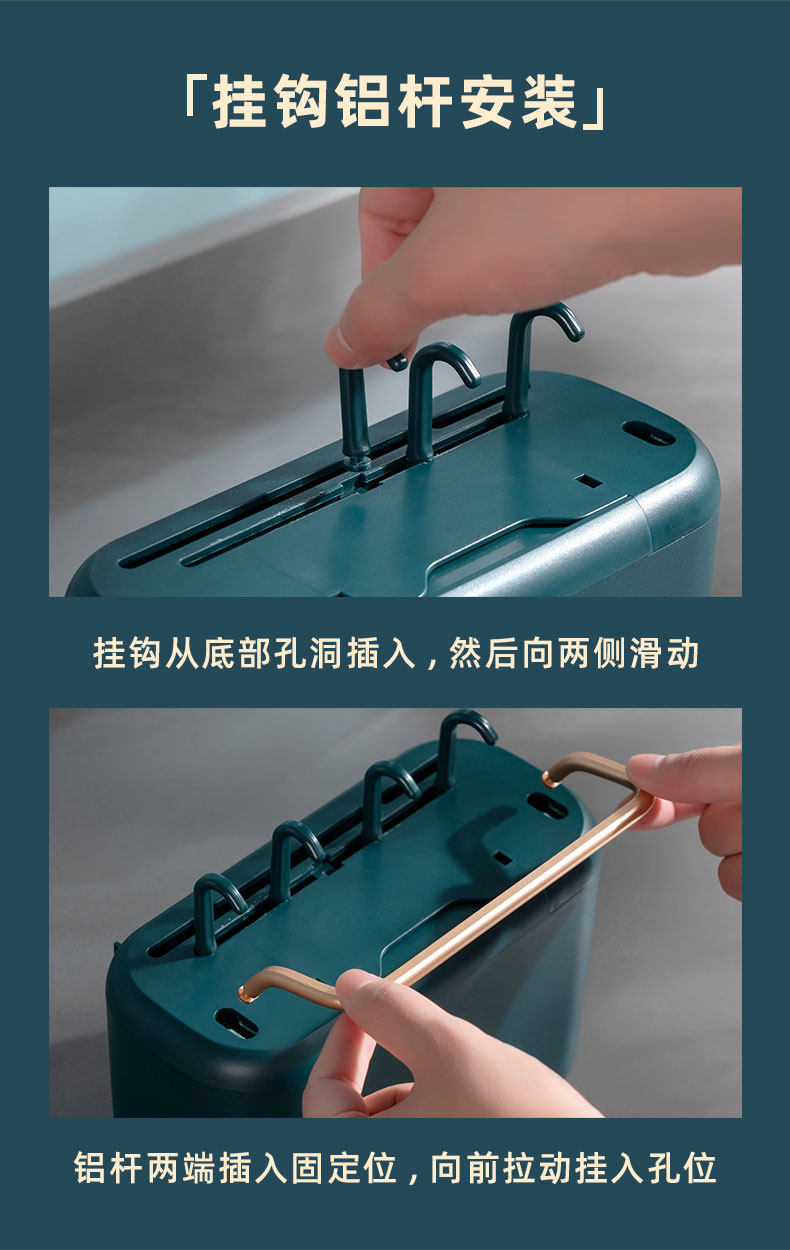 「挂钩铝杆安装」

挂钩从底部孔洞插入，然后向两侧滑动

铝杆两端插入固定位，向前拉动挂入孔位