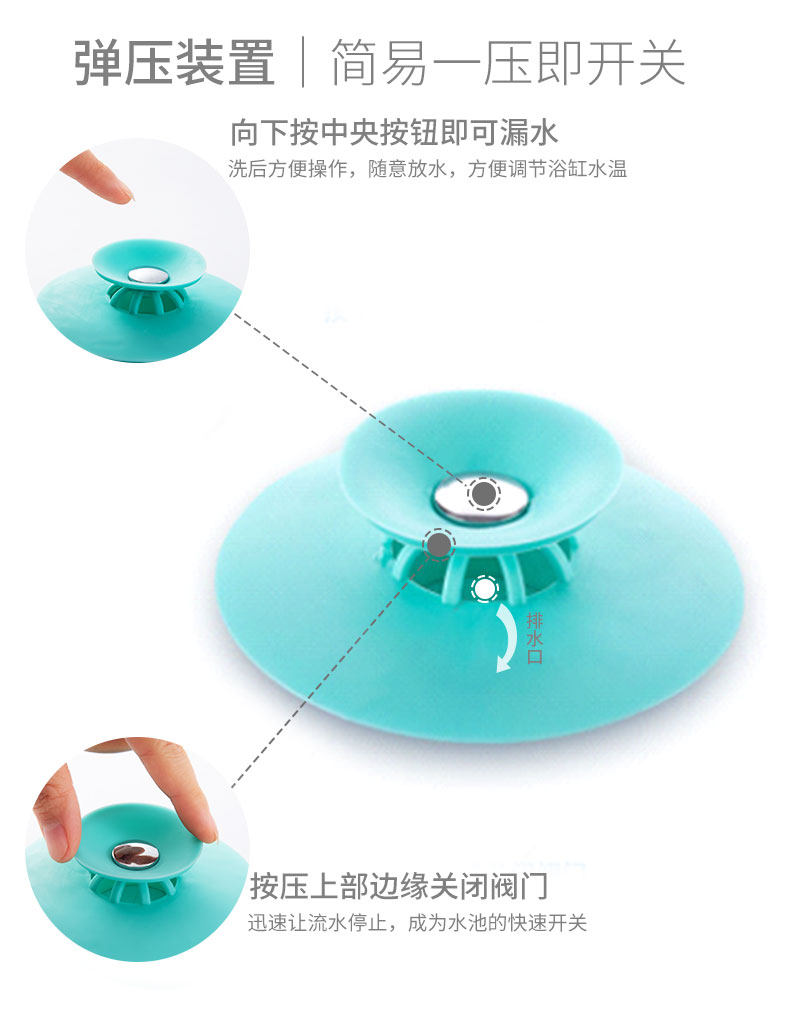 弹压装置 | 简易一压即开关

向下按中央按钮即可漏水

洗后方便操作，随意放水，方便调节浴缸水温

排水口

按压上部边缘关闭阀门

迅速让流水停止，成为水池的快速开关