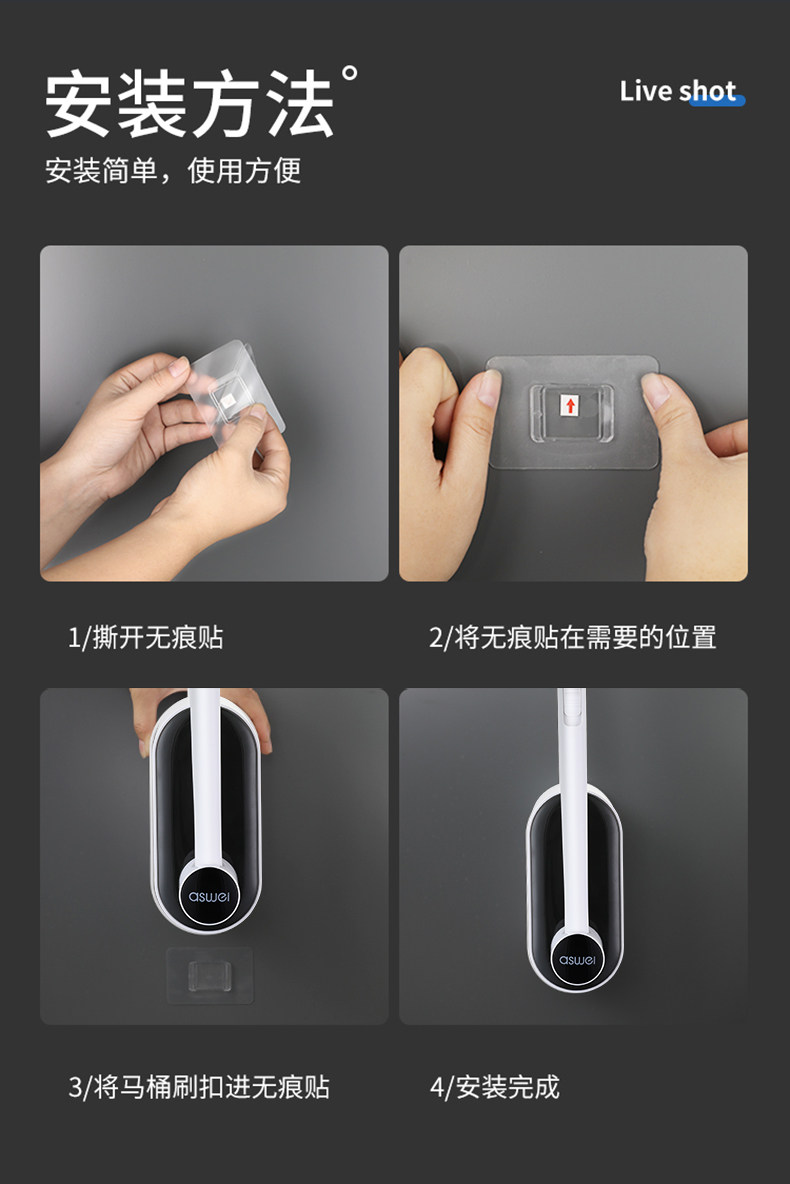 安装方法°

Live shot

安装简单，使用方便

1/撕开无痕贴

2/将无痕贴在需要的位置

aswei

aswei

3/将马桶刷扣进无痕贴

4/安装完成