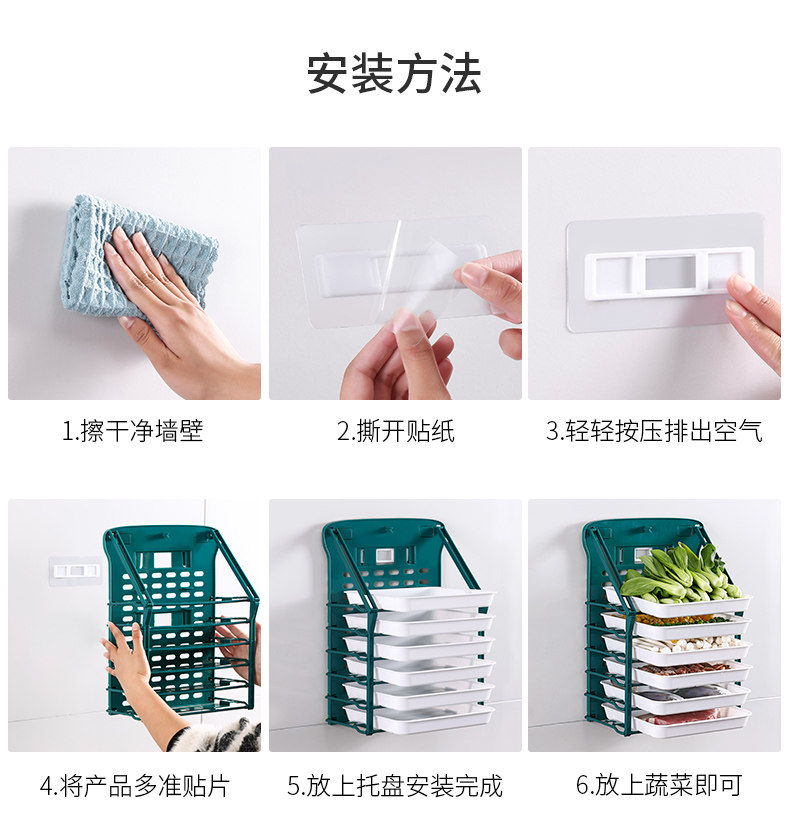 安装方法

1.擦干净墙壁

2.撕开贴纸

3.轻轻按压排出空气

4.将产品多准贴片

5.放上托盘安装完成

6.放上蔬菜即可