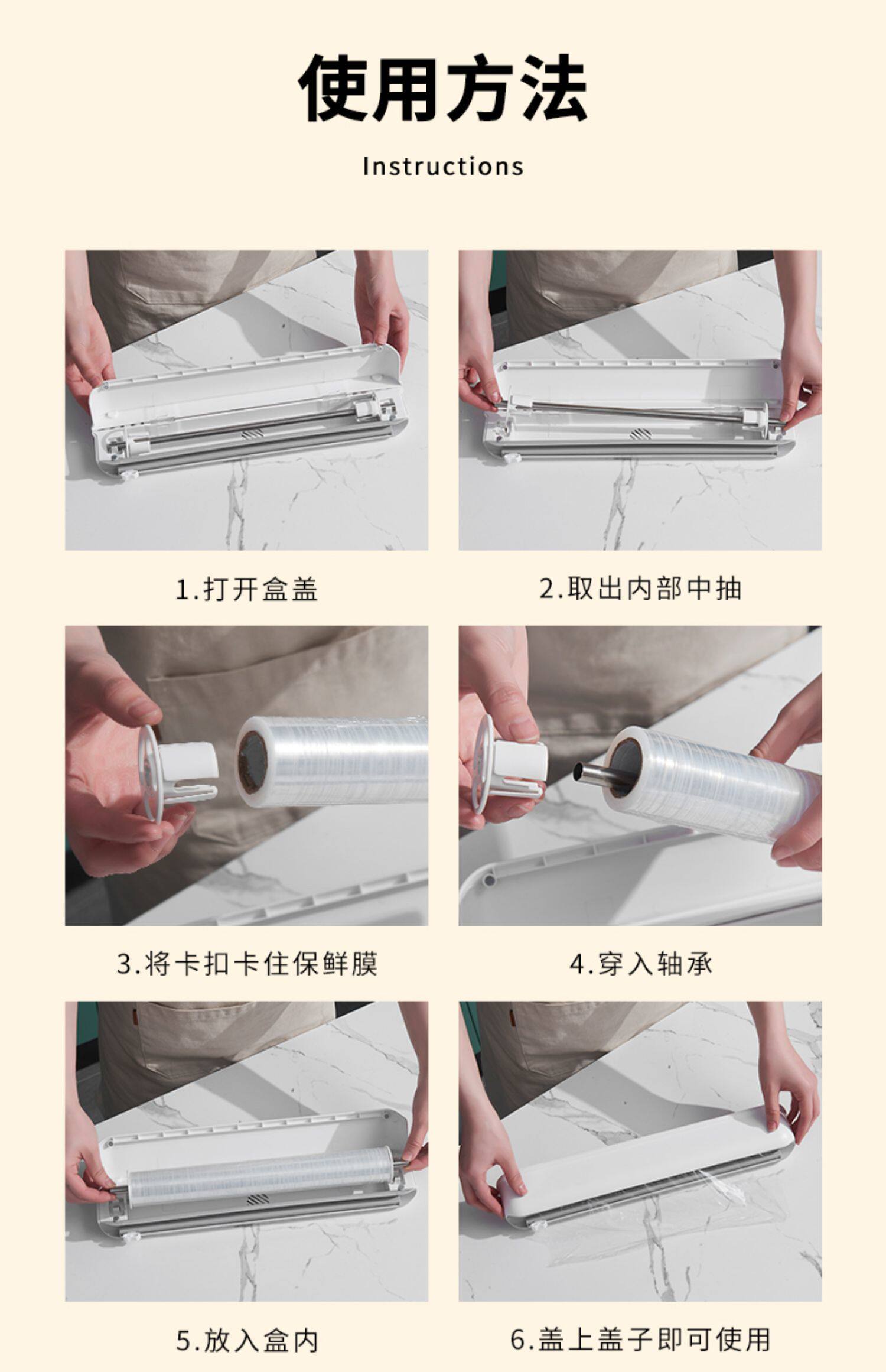 使用方法

Instructions

1.打开盒盖

2.取出内部中抽

3.将卡扣卡住保鲜膜

4.穿入轴承

5.放入盒内

6.盖上盖子即可使用