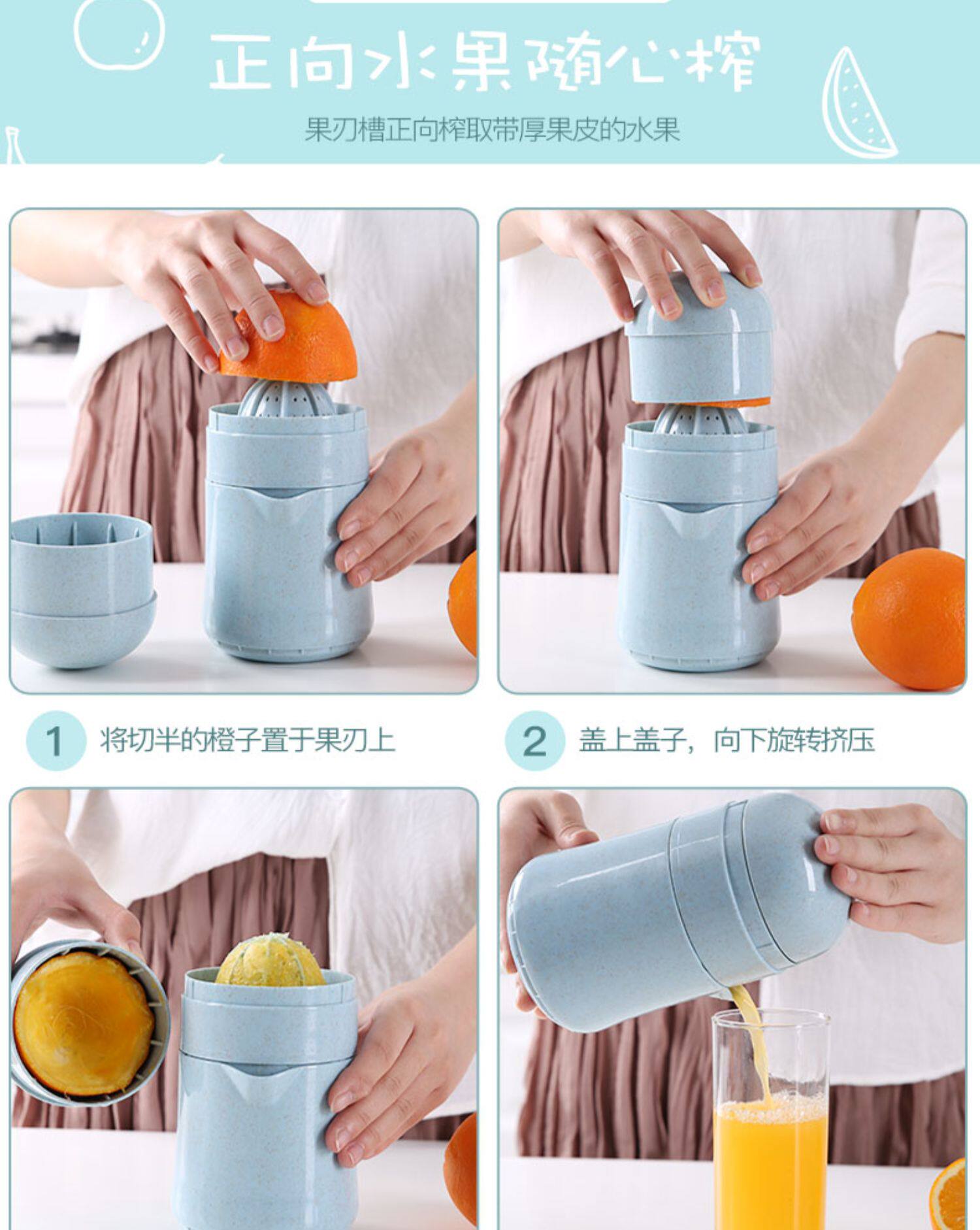 正向水果随心榨

果刃槽正向榨取带厚果皮的水果

1 将切半的橙子置于果刃上

2 盖上盖子，向下旋转挤压