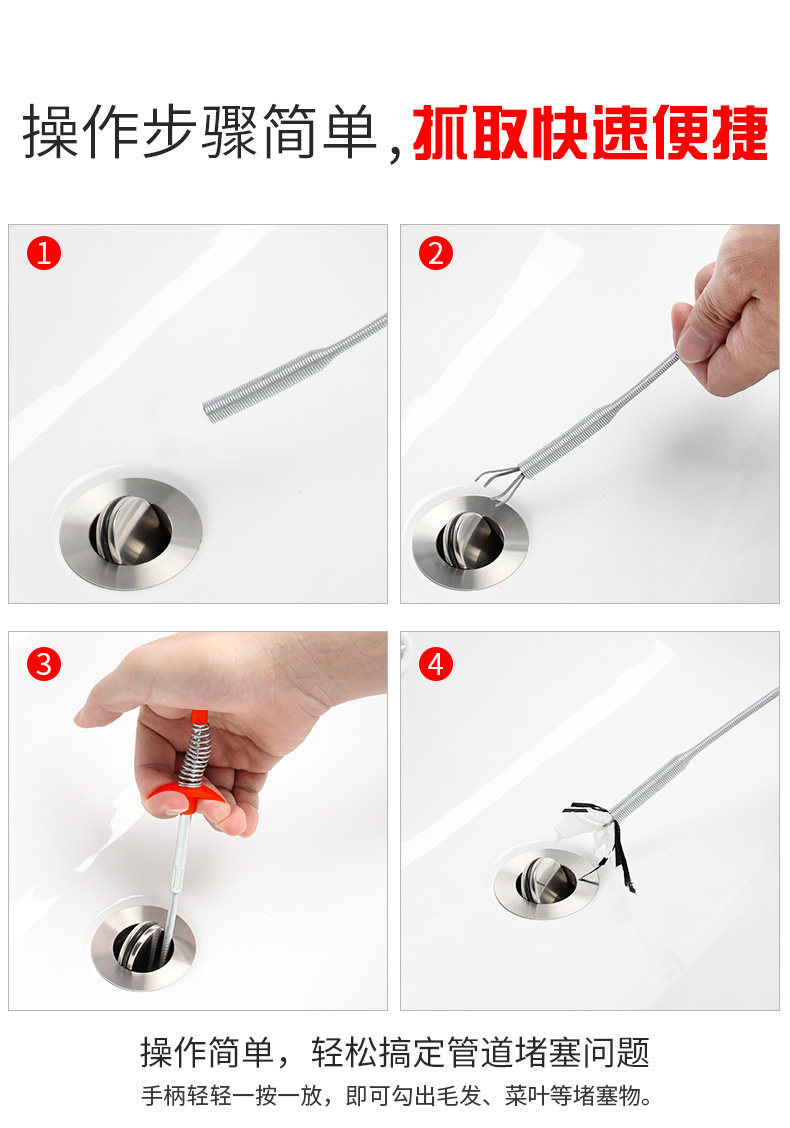 操作步骤简单，抓取快速便捷

1

2

3

4

操作简单，轻松搞定管道堵塞问题

手柄轻轻一按一放，即可勾出毛发、菜叶等堵塞物。