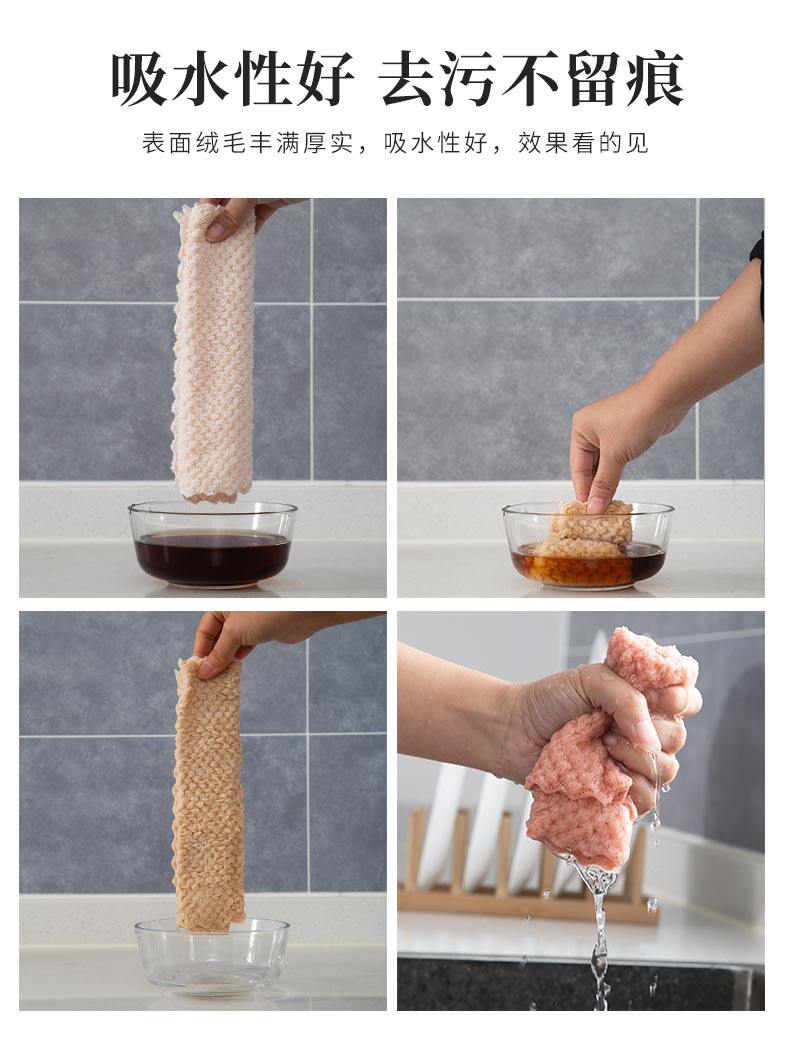 吸水性好 去污不留痕

表面绒毛丰满厚实，吸水性好，效果看的见