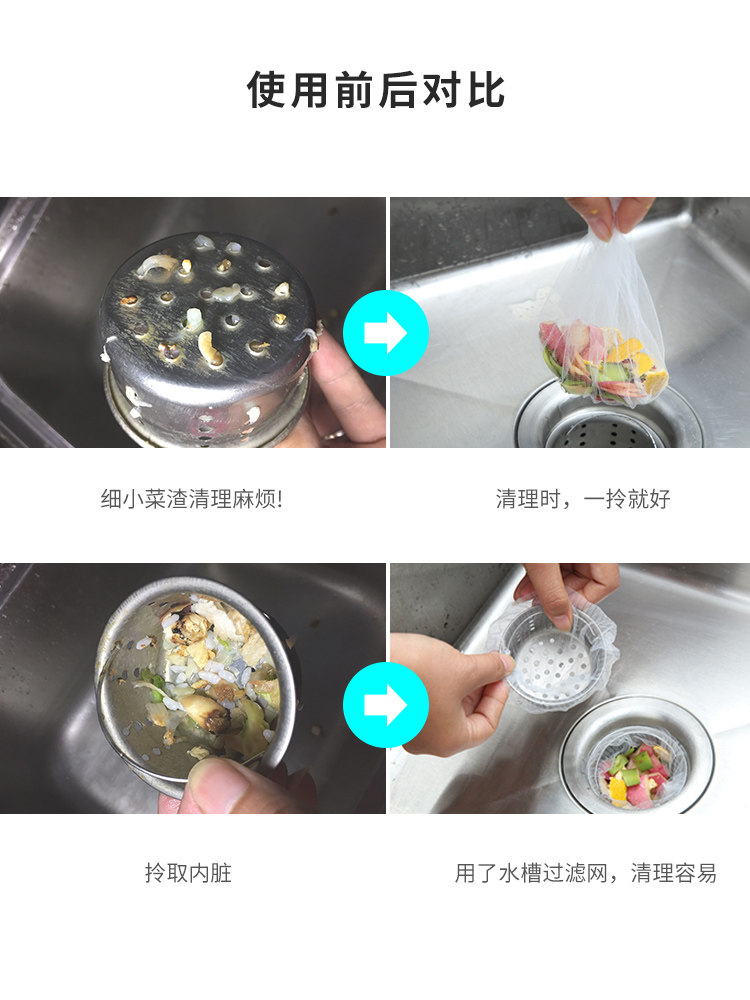 使用前后对比

细小菜渣清理麻烦!

清理时，一拎就好

拎取内脏

用了水槽过滤网，清理容易