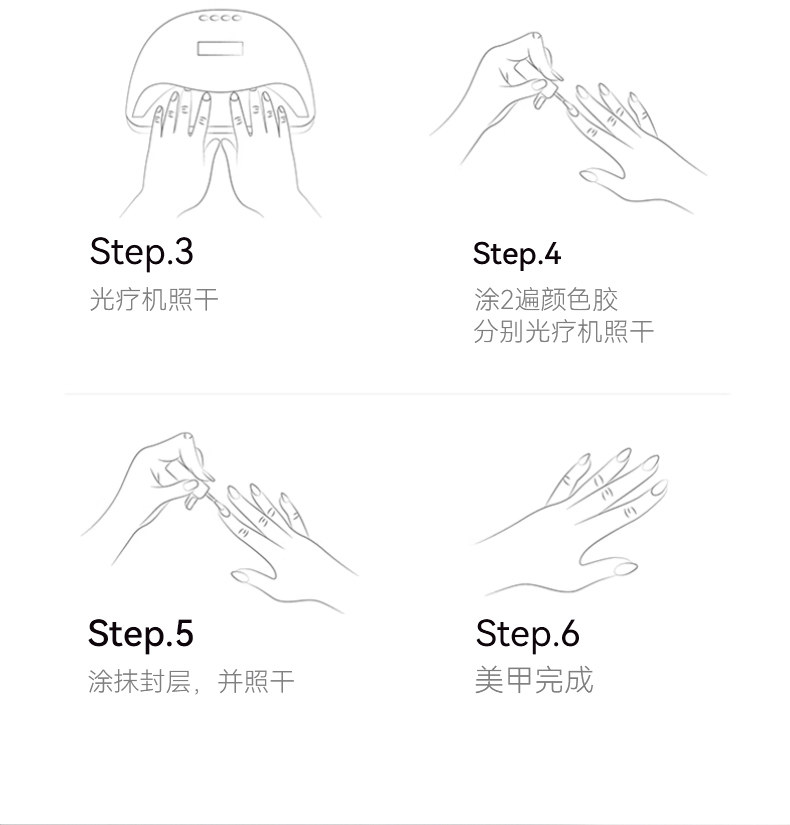 Step.3
光疗机照干

Step.4
涂2遍颜色胶
分别光疗机照干

Step.5
涂抹封层，并照干

Step.6
美甲完成