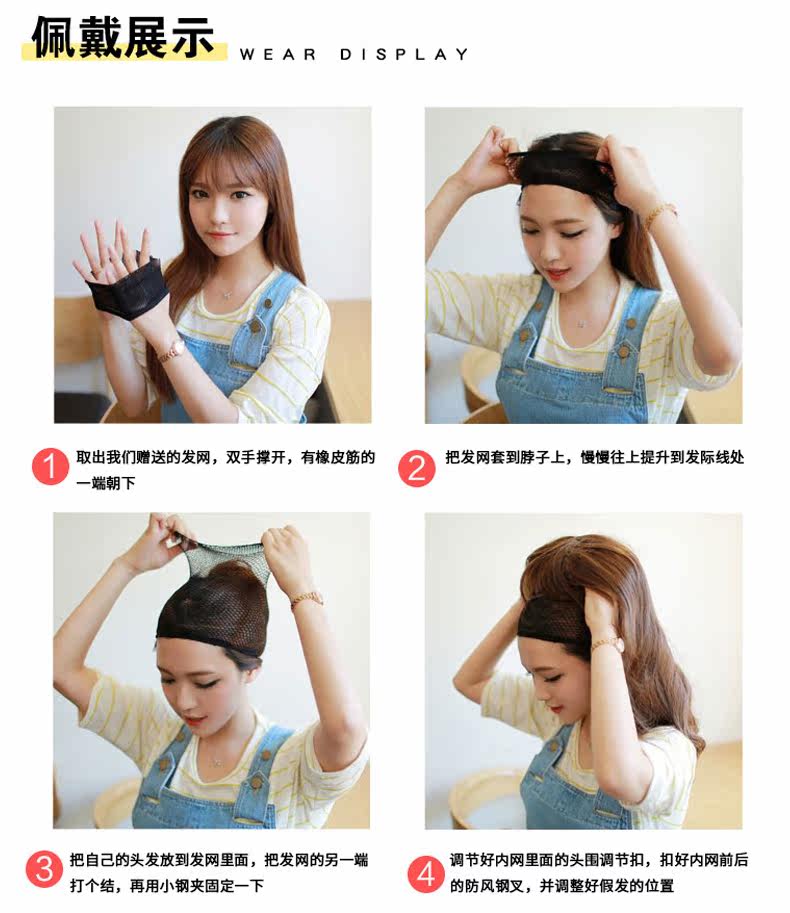 佩戴展示 WEAR DISPLAY

1 取出我们赠送的发网，双手撑开，有橡皮筋的一端朝下

2 把发网套到脖子上，慢慢往上提升到发际线处

3 把自己的头发放到发网里面，把发网的另一端打个结，再用小钢夹固定一下

4 调节好内网里面的头围调节扣，扣好内网前后的防风钢叉，并调整好假发的位置