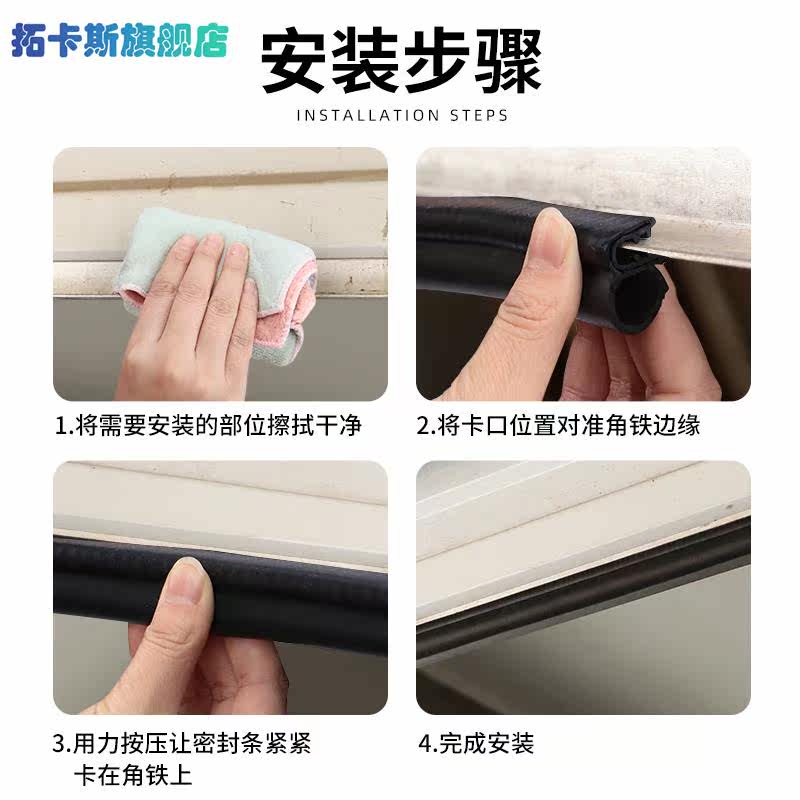 拓卡斯旗舰店

安装步骤

INSTALLATION STEPS

1.将需要安装的部位擦拭干净

2.将卡口位置对准角铁边缘

3.用力按压让密封条紧紧卡在角铁上

4.完成安装