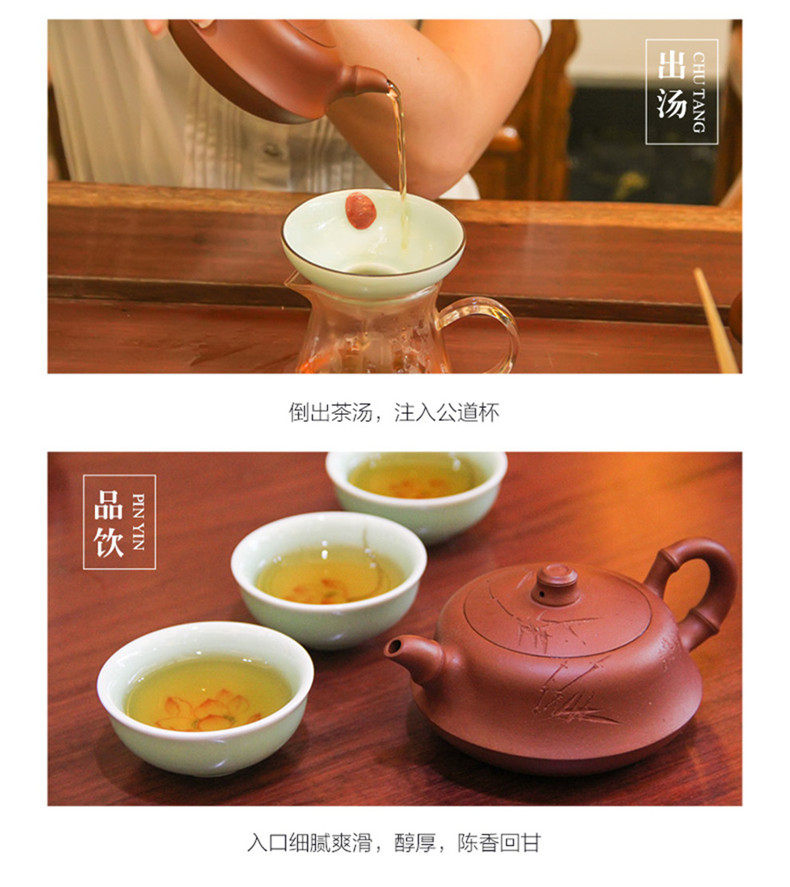 出汤
CHU TANG

倒出茶汤，注入公道杯

品饮
PIN YIN

入口细腻爽滑，醇厚，陈香回甘