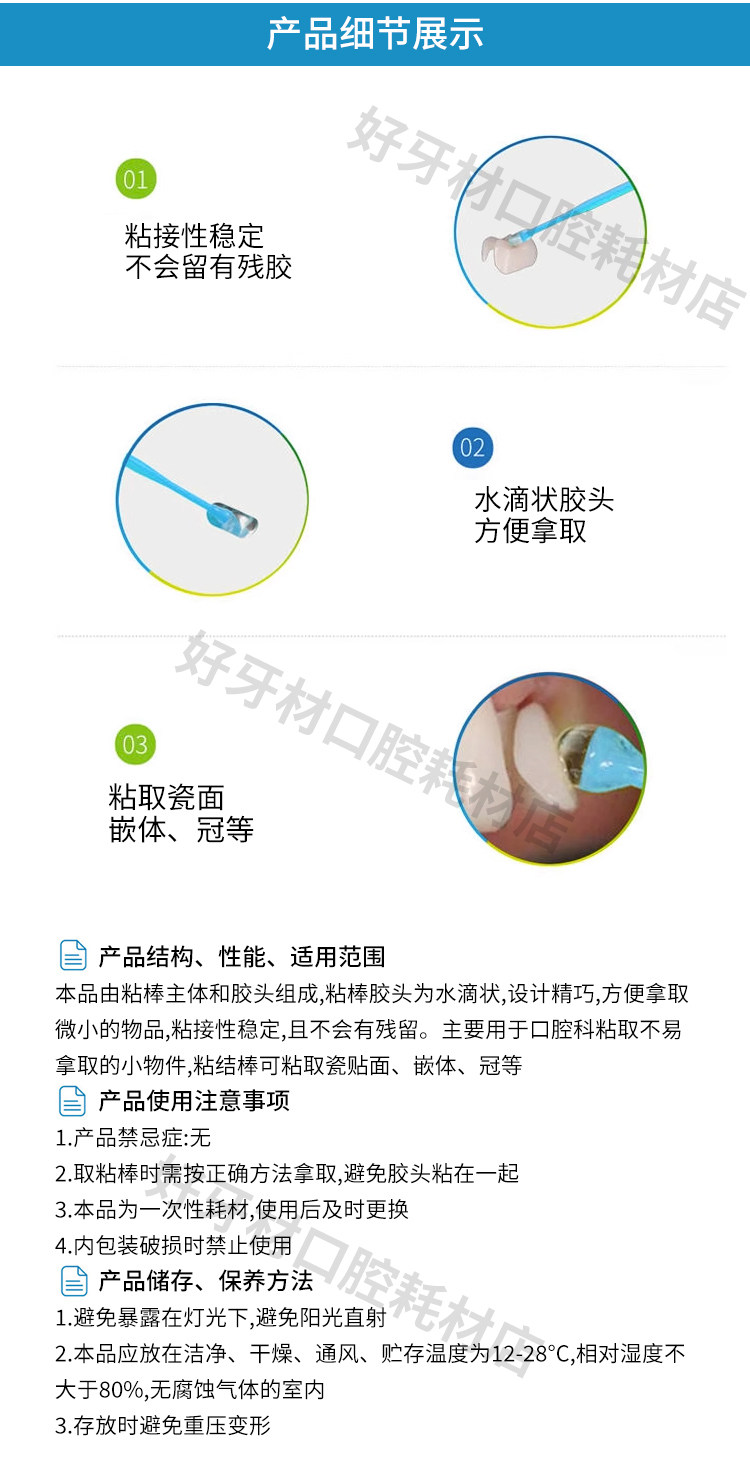 产品细节展示

好牙材口腔耗材店

01
粘接性稳定
不会留有残胶

02
水滴状胶头
方便拿取

好牙材口腔耗材店

03
粘取瓷面
嵌体、冠等

产品结构、性能、适用范围
本品由粘棒主体和胶头组成,粘棒胶头为水滴状,设计精巧,方便拿取微小的物品,粘接性稳定,且不会有残留。主要用于口腔科粘取不易拿取的小物件,粘结棒可粘取瓷贴面、嵌体、冠等

产品使用注意事项
1.产品禁忌症:无
2.取粘棒时需按正确方法拿取,避免胶头粘在一起
3.本品为一次性耗材,使用后及时更换
4.内包装破损时禁止使用

好牙材口腔耗材店

产品储存、保养方法
1.避免暴露在灯光下,避免阳光直射
2.本品应放在洁净、干燥、通风、贮存温度为12-28°C,相对湿度不大于80%,无腐蚀气体的室内
3.存放时避免重压变形