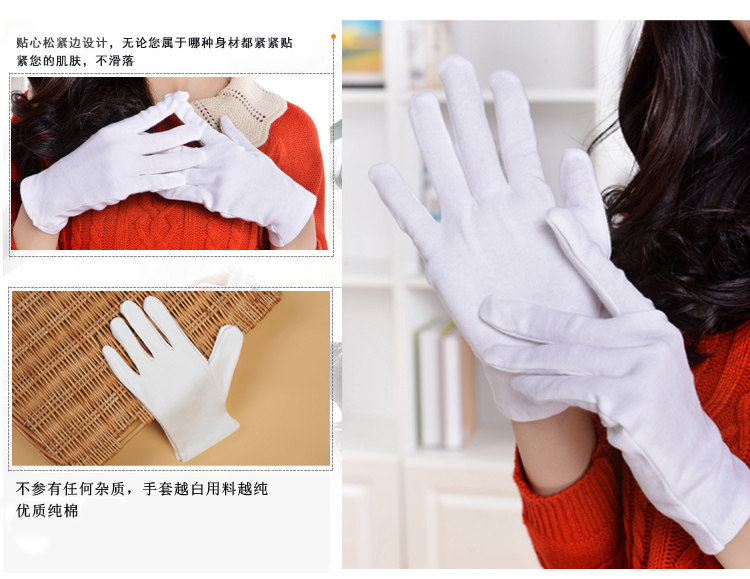 贴心松紧边设计，无论您属于哪种身材都紧紧贴紧您的肌肤，不滑落

不参有任何杂质，手套越白用料越纯
优质纯棉