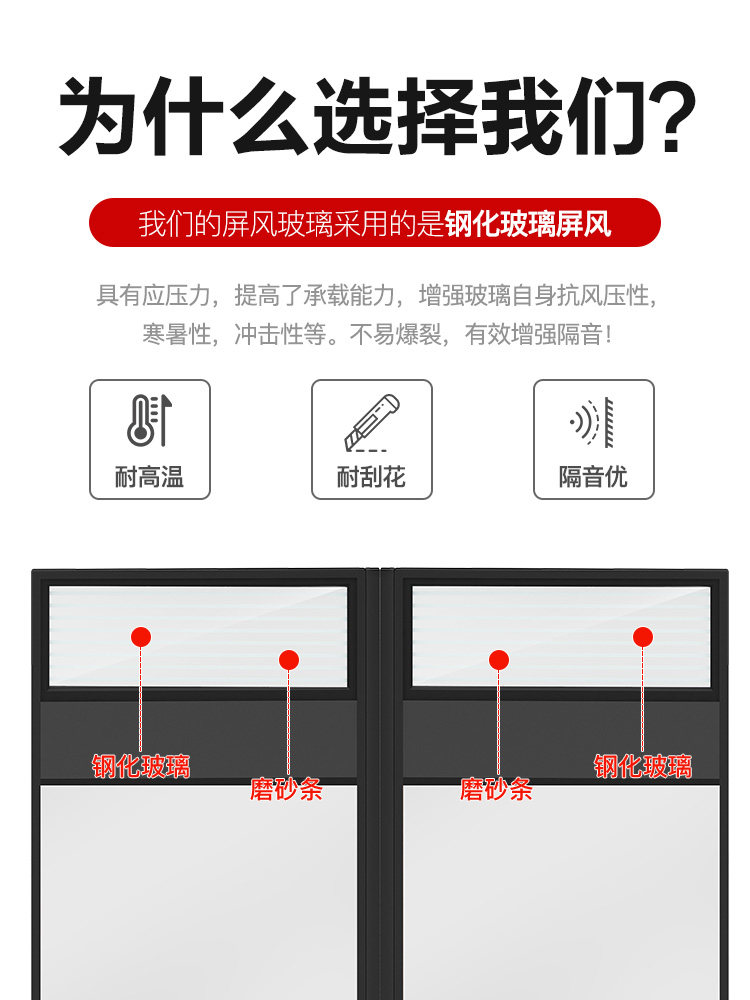 为什么选择我们?

我们的屏风玻璃采用的是钢化玻璃屏风

具有应压力，提高了承载能力，增强玻璃自身抗风压性，寒暑性，冲击性等。不易爆裂，有效增强隔音！

耐高温

耐刮花

隔音优

钢化玻璃

磨砂条

磨砂条

钢化玻璃