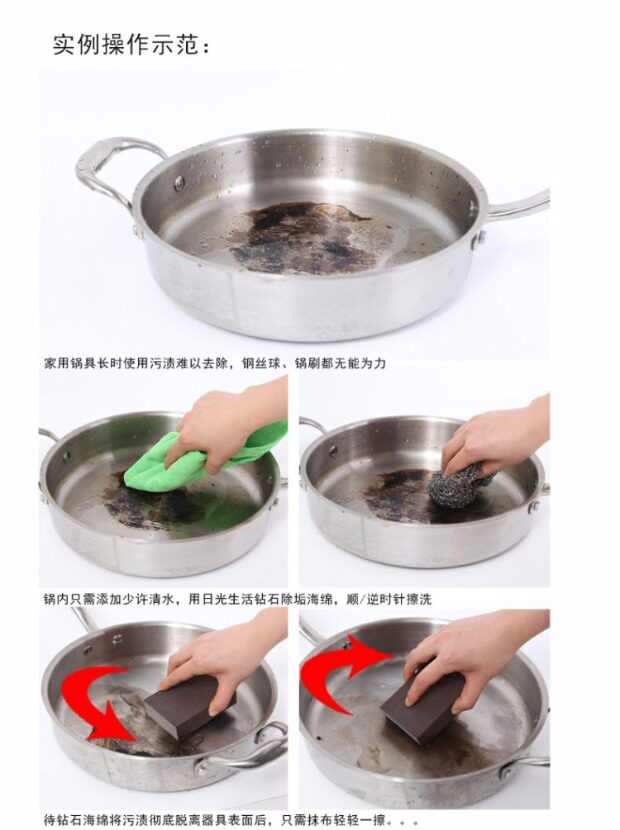 实例操作示范：

家用锅具长时使用污渍难以去除，钢丝球、锅刷都无能为力

锅内只需添加少许清水，用日光生活钻石除垢海绵，顺/逆时针擦洗

待钻石海绵将污渍彻底脱离器具表面后，只需抹布轻轻一擦。。。