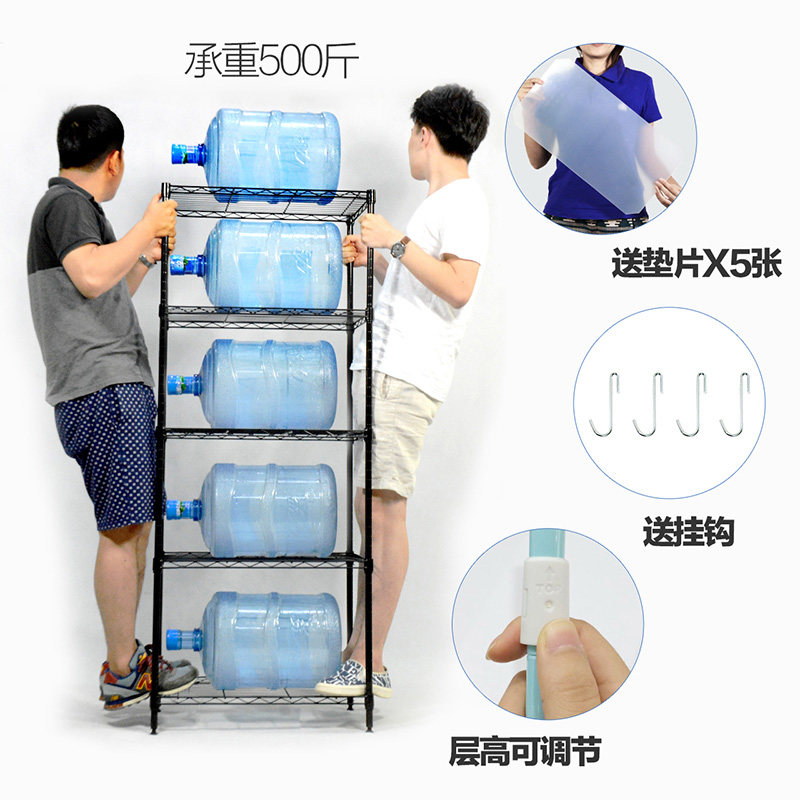 承重500斤

送垫片X5张

送挂钩

TOP

层高可调节