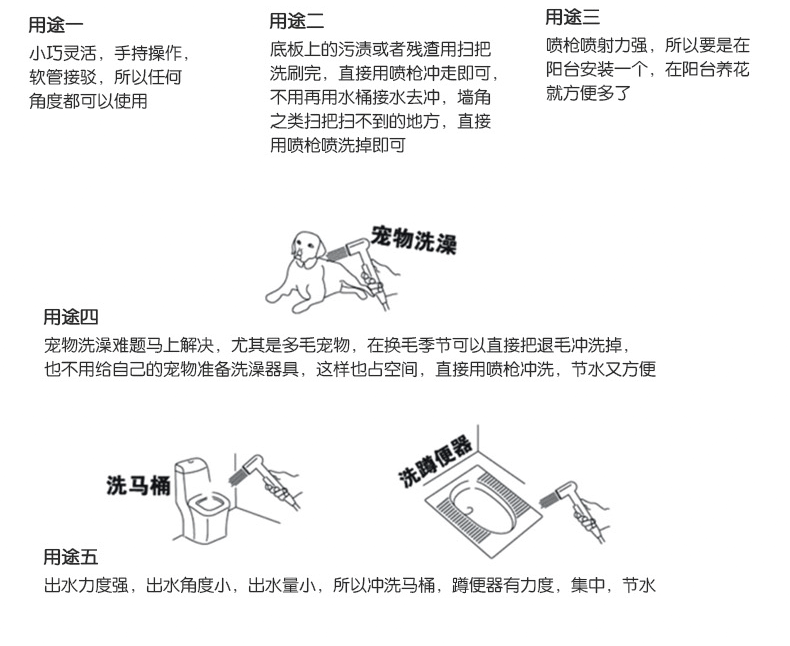 用途一
小巧灵活，手持操作，软管接驳，所以任何角度都可以使用

用途二
底板上的污渍或者残渣用扫把洗刷完，直接用喷枪冲走即可，不用再用水桶接水去冲，墙角之类扫把扫不到的地方，直接用喷枪喷洗掉即可

用途三
喷枪喷射力强，所以要是在阳台安装一个，在阳台养花就方便多了

宠物洗澡

用途四
宠物洗澡难题马上解决，尤其是多毛宠物，在换毛季节可以直接把退毛冲洗掉，也不用给自己的宠物准备洗澡器具，这样也占空间，直接用喷枪冲洗，节水又方便

洗马桶

洗蹲便器

用途五
出水力度强，出水角度小，出水量小，所以冲洗马桶，蹲便器有力度，集中，节水