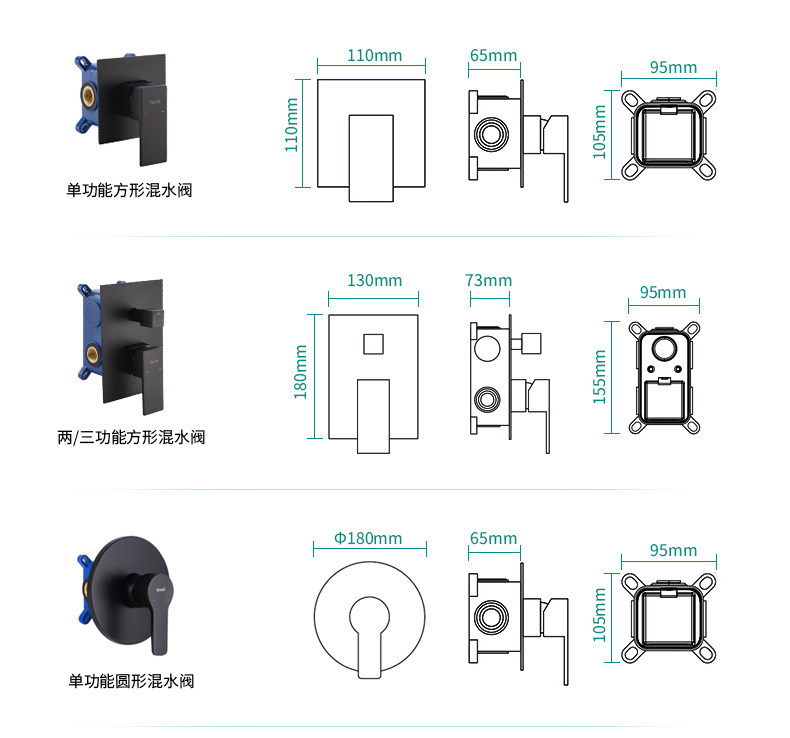 单功能方形混水阀

110mm
110mm
65mm
95mm
105mm

两/三功能方形混水阀

130mm
180mm
73mm
95mm
155mm

单功能圆形混水阀

Φ180mm
65mm
95mm
105mm