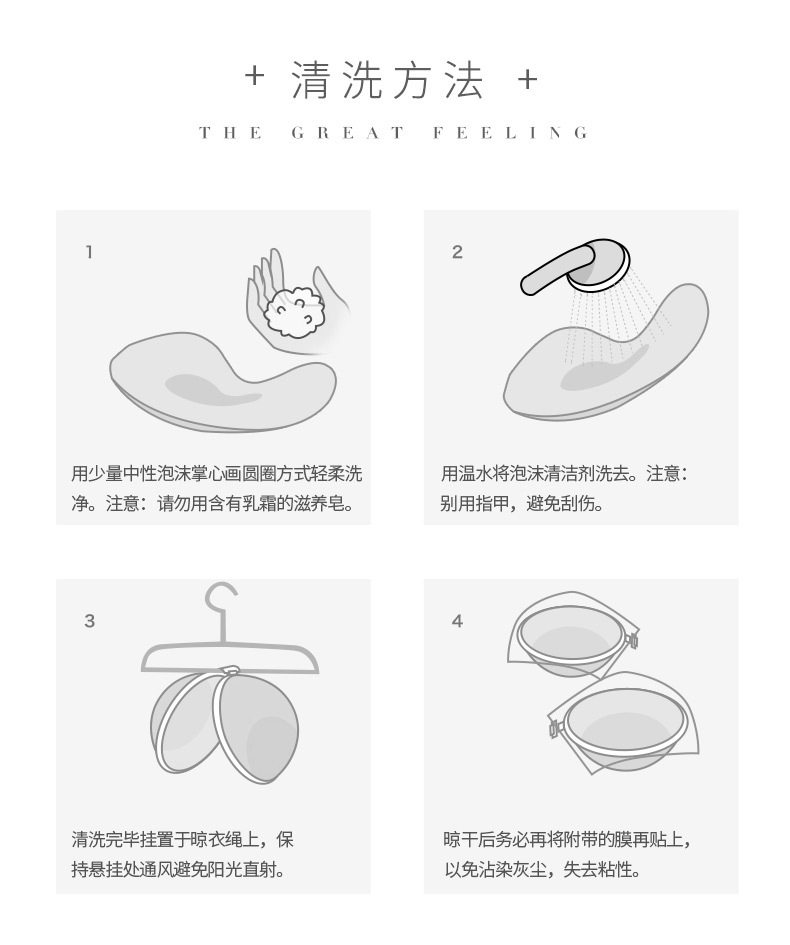 + 清洗方法 +

THE GREAT FEELING

1

用少量中性泡沫掌心画圆圈方式轻柔洗净。注意：请勿用含有乳霜的滋养皂。

2

用温水将泡沫清洁剂洗去。注意：别用指甲，避免刮伤。

3

清洗完毕挂置于晾衣绳上，保持悬挂处通风避免阳光直射。

4

晾干后务必再将附带的膜再贴上，以免沾染灰尘，失去粘性。