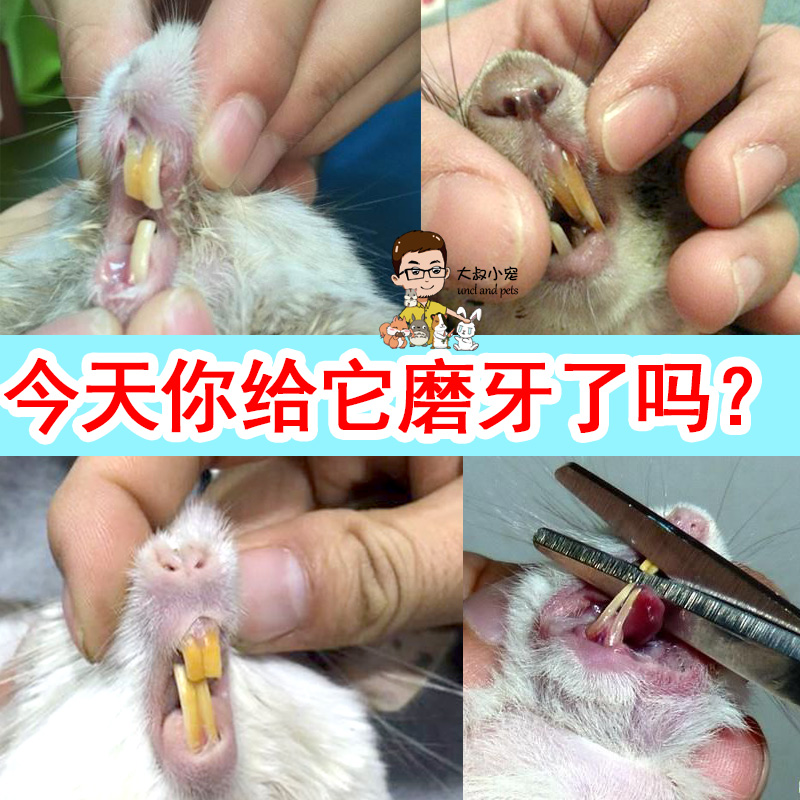 大叔小宠
uncl and pets

今天你给它磨牙了吗？