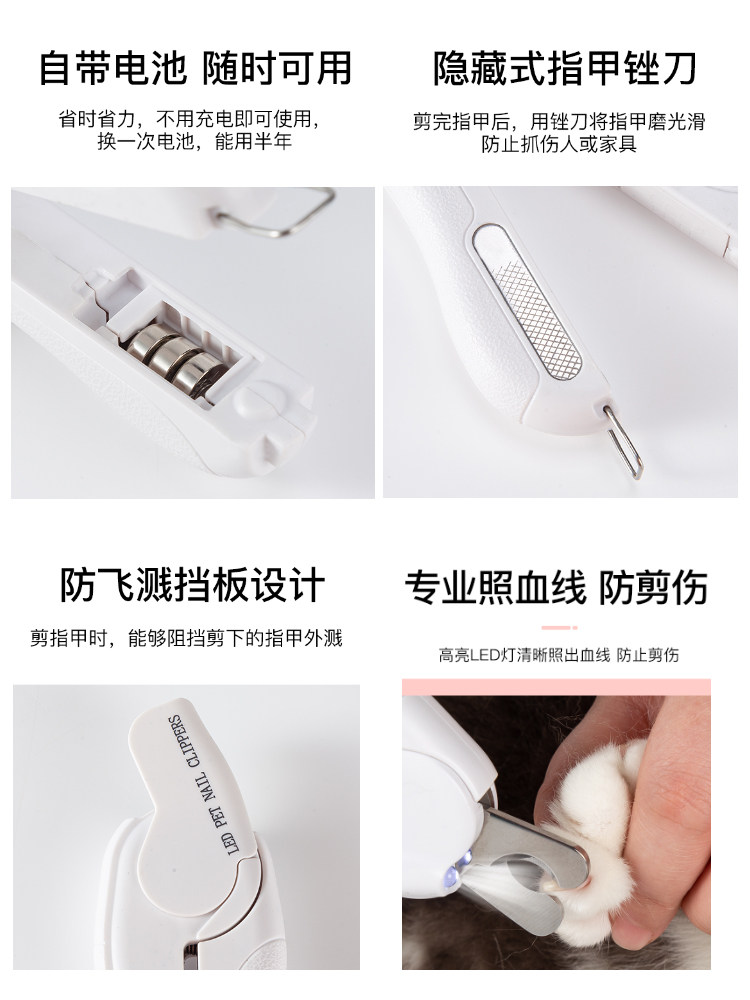 自带电池 随时可用

省时省力，不用充电即可使用，换一次电池，能用半年

隐藏式指甲锉刀

剪完指甲后，用锉刀将指甲磨光滑 防止抓伤人或家具

防飞溅挡板设计

剪指甲时，能够阻挡剪下的指甲外溅

LED PET NAIL CLIPPERS

专业照血线 防剪伤

高亮LED灯清晰照出血线 防止剪伤