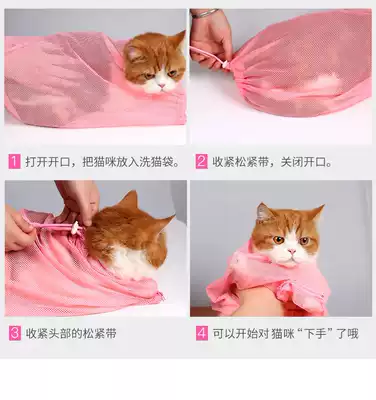 1 打开开口，把猫咪放入洗猫袋。

2 收紧松紧带，关闭开口。

3 收紧头部的松紧带

4 可以开始对猫咪“下手”了哦