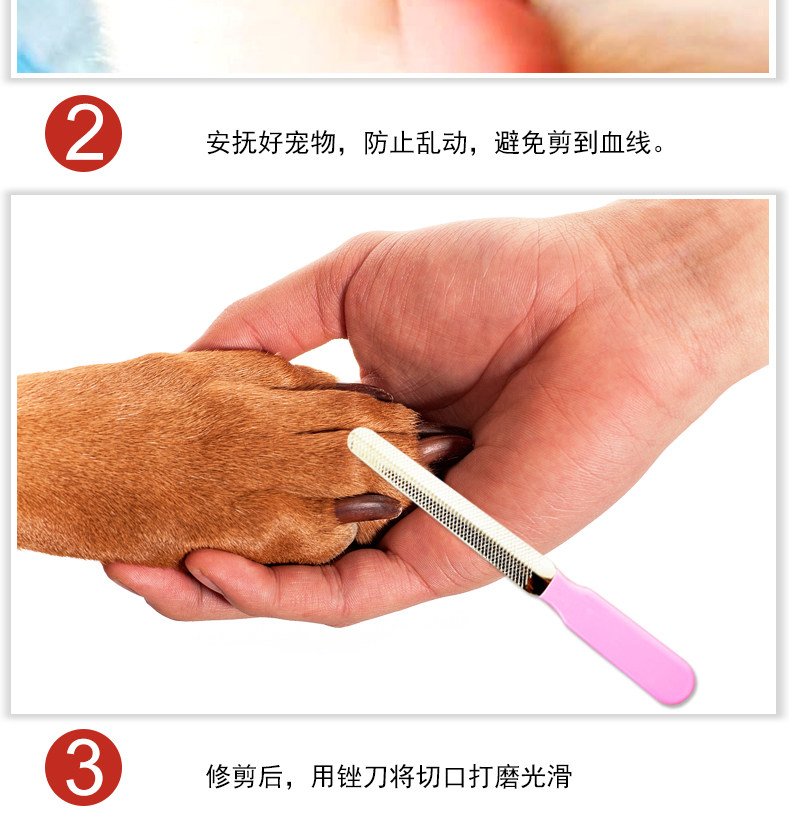 2

安抚好宠物，防止乱动，避免剪到血线。

3

修剪后，用锉刀将切口打磨光滑