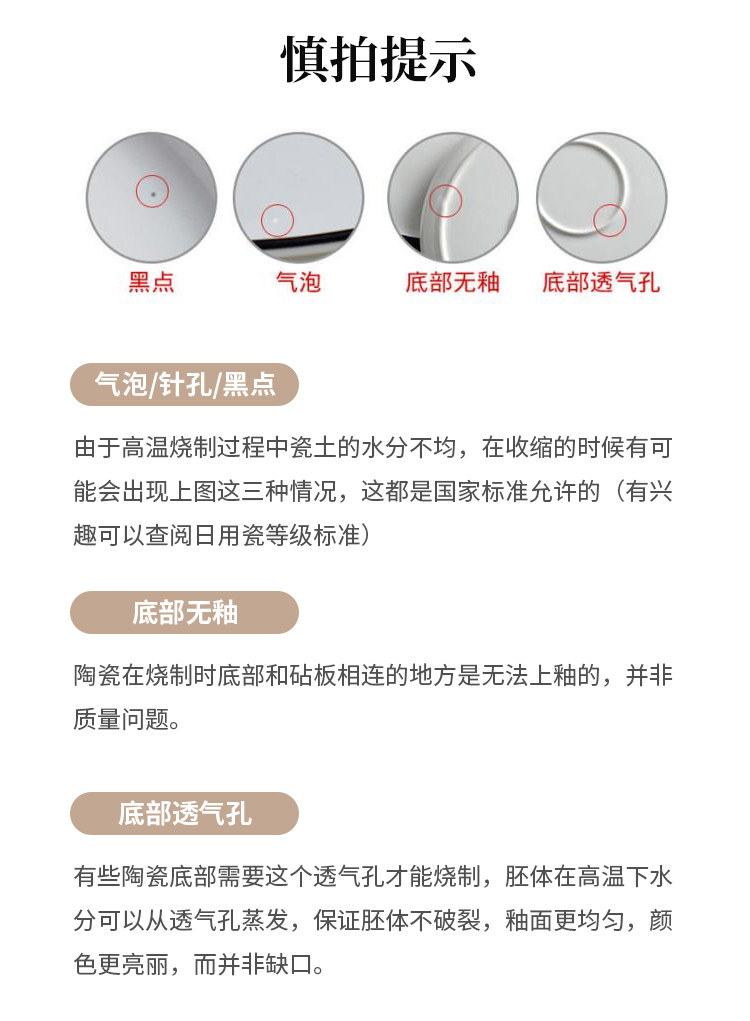 慎拍提示

黑点 气泡 底部无釉 底部透气孔

气泡/针孔/黑点

由于高温烧制过程中瓷土的水分不均，在收缩的时候有可能会出现上图这三种情况，这都是国家标准允许的（有兴趣可以查阅日用瓷等级标准）

底部无釉

陶瓷在烧制时底部和砧板相连的地方是无法上釉的，并非质量问题。

底部透气孔

有些陶瓷底部需要这个透气孔才能烧制，胚体在高温下水分可以从透气孔蒸发，保证胚体不破裂，釉面更均匀，颜色更亮丽，而并非缺口。