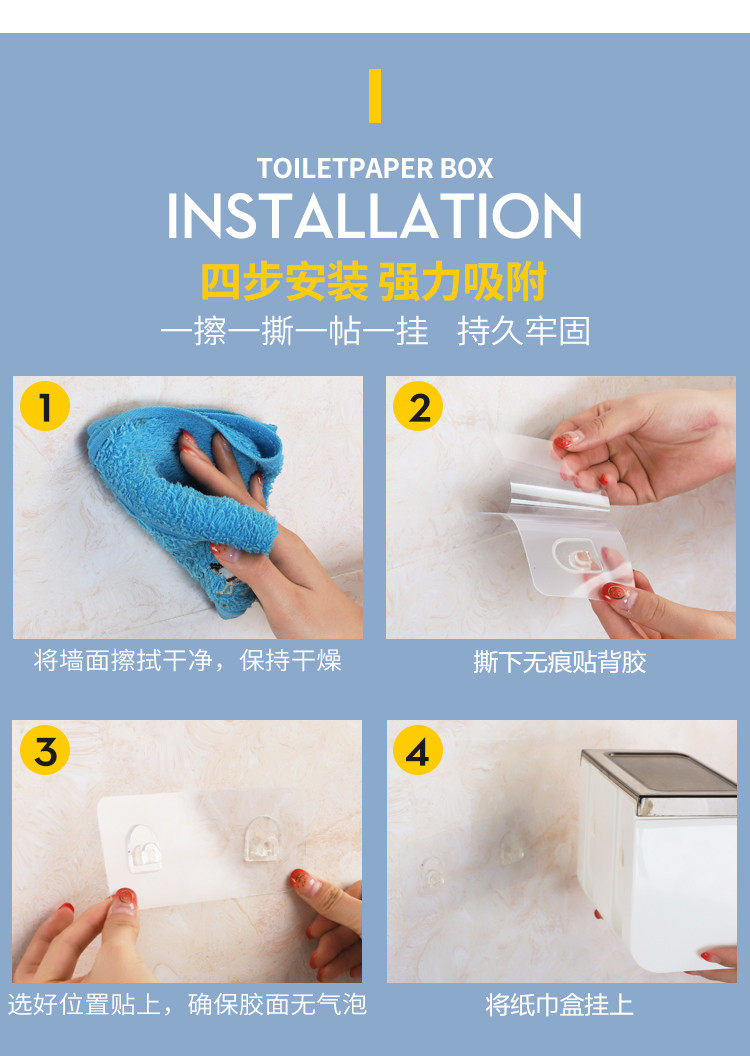 TOILETPAPER BOX
INSTALLATION
四步安装 强力吸附
一擦一撕一帖一挂 持久牢固

1
将墙面擦拭干净，保持干燥

2
撕下无痕贴背胶

3
选好位置贴上，确保胶面无气泡

4
将纸巾盒挂上