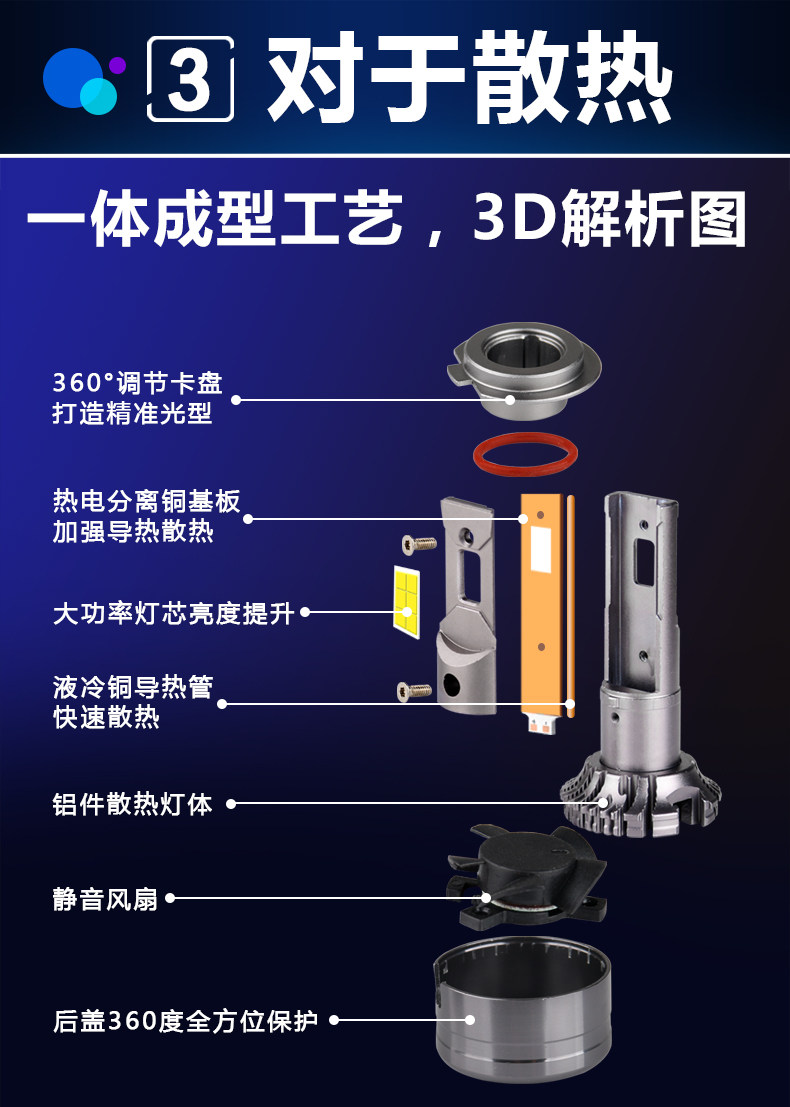 3 对于散热

一体成型工艺，3D解析图

360°调节卡盘
打造精准光型

热电分离铜基板
加强导热散热

大功率灯芯亮度提升

液冷铜导热管
快速散热

铝件散热灯体

静音风扇

后盖360度全方位保护