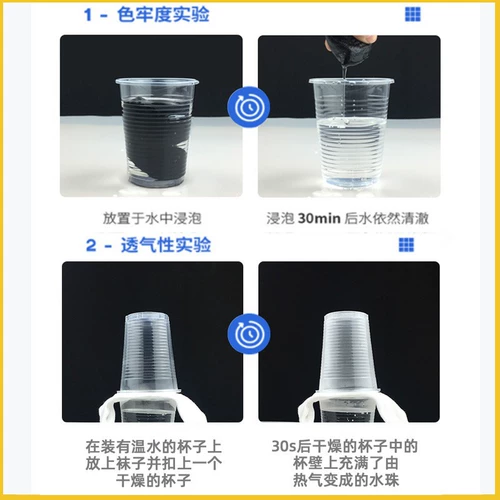 1 - 色牢度实验

放置于水中浸泡

浸泡 30min 后水依然清澈

2 - 透气性实验

在装有温水的杯子上放上袜子并扣上一个干燥的杯子

30s后干燥的杯子中的杯壁上充满了由热气变成的水珠