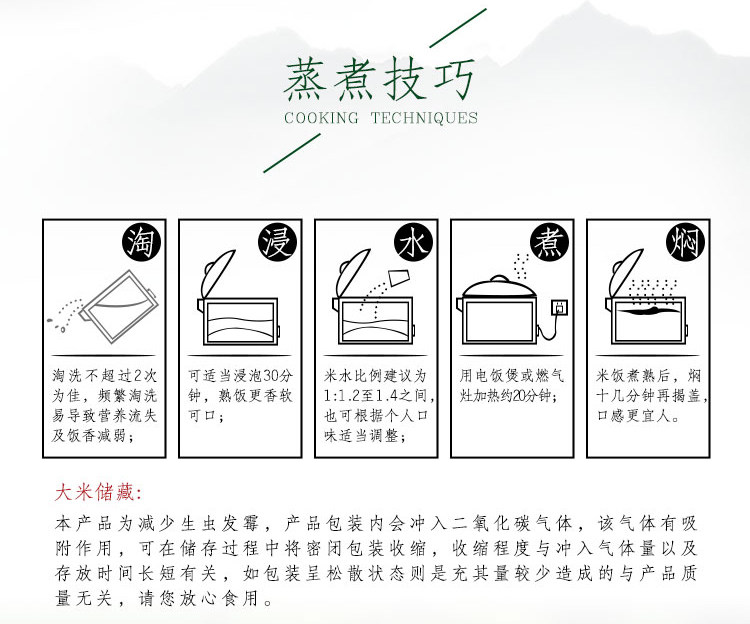 蒸煮技巧
COOKING TECHNIQUES

淘

淘洗不超过2次为佳，频繁淘洗易导致营养流失及饭香减弱；

浸

可适当浸泡30分钟，熟饭更香软可口；

水

米水比例建议为1:1.2至1.4之间，也可根据个人口味适当调整；

煮

用电饭煲或燃气灶加热约20分钟；

焖

米饭煮熟后，焖十几分钟再揭盖，口感更宜人。

大米储藏:

本产品为减少生虫发霉，产品包装内会冲入二氧化碳气体，该气体有吸附作用，可在储存过程中将密闭包装收缩，收缩程度与冲入气体量以及存放时间长短有关，如包装呈松散状态则是充其量较少造成的与产品质量无关，请您放心食用。