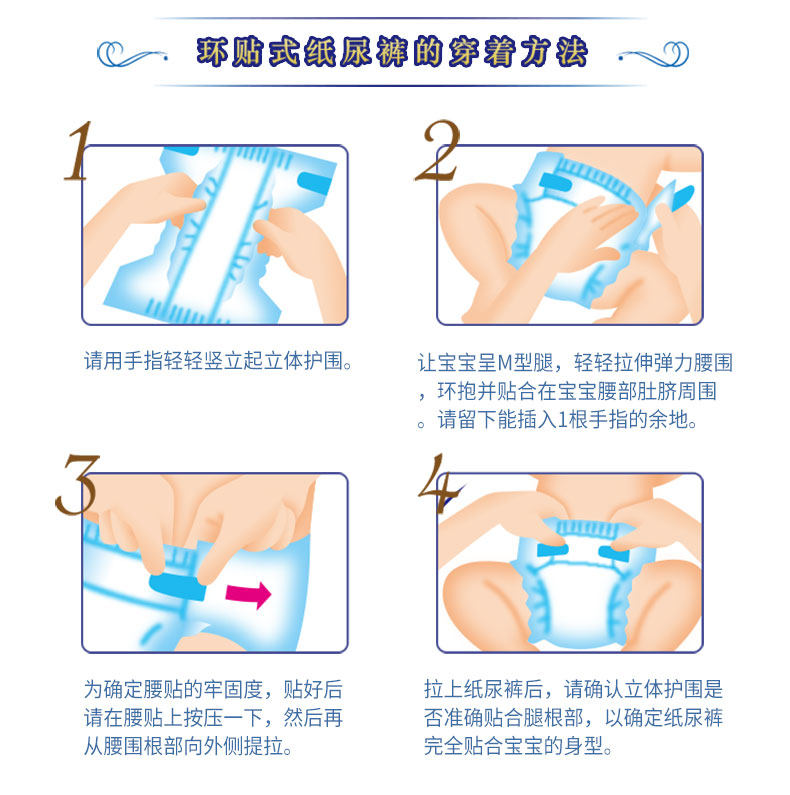 环贴式纸尿裤的穿着方法

1

请用手指轻轻竖立起立体护围。

2

让宝宝呈M型腿，轻轻拉伸弹力腰围，环抱并贴合在宝宝腰部肚脐周围。请留下能插入1根手指的余地。

3

为确定腰贴的牢固度，贴好后请在腰贴上按压一下，然后再从腰围根部向外侧提拉。

4

拉上纸尿裤后，请确认立体护围是否准确贴合腿根部，以确定纸尿裤完全贴合宝宝的身型。