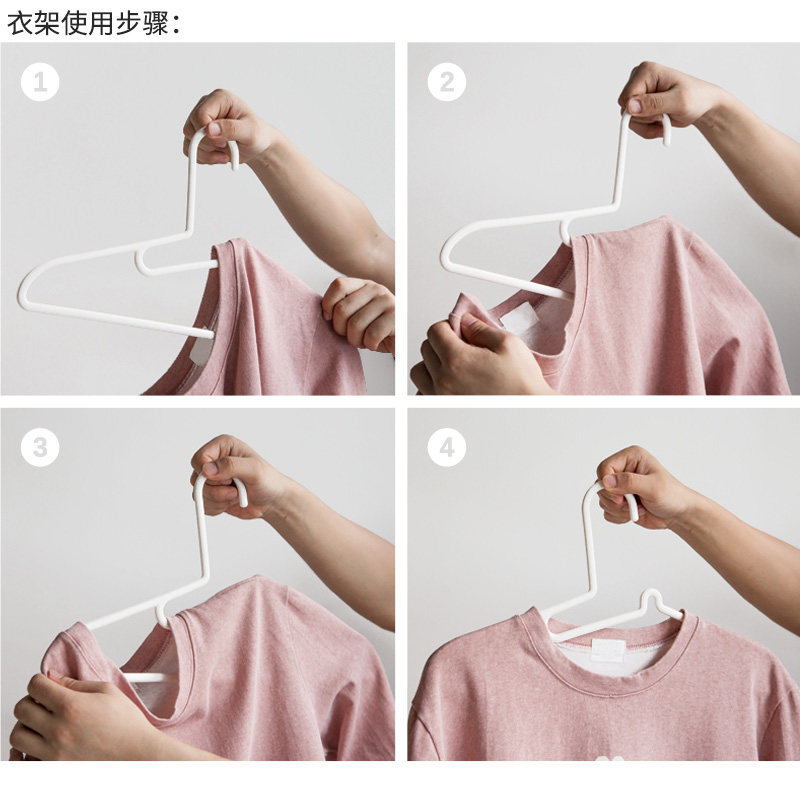 衣架使用步骤：

1

2

3

4