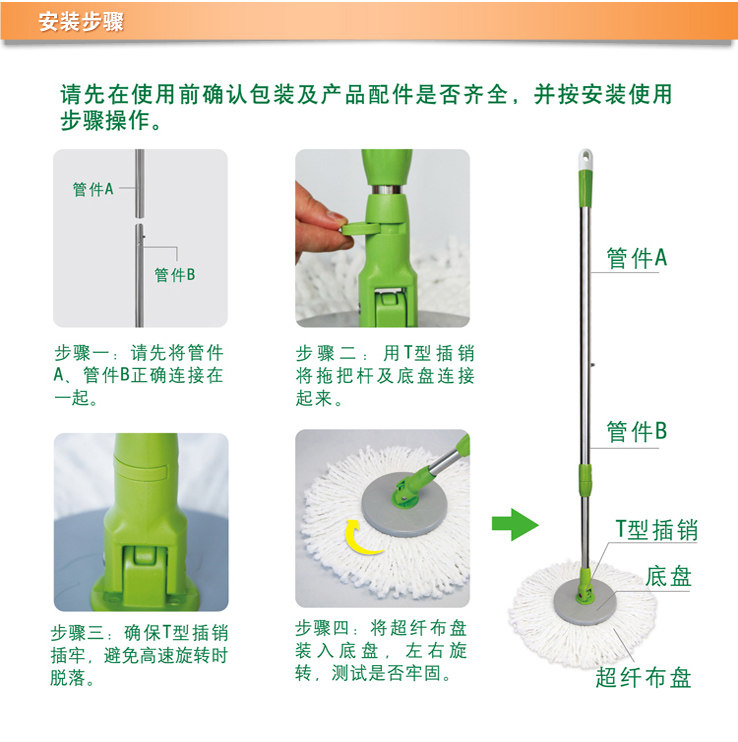 安装步骤

请先在使用前确认包装及产品配件是否齐全，并按安装使用步骤操作。

管件A

管件B

步骤一：请先将管件A、管件B正确连接在一起。

步骤二：用T型插销将拖把杆及底盘连接起来。

步骤三：确保T型插销插牢，避免高速旋转时脱落。

步骤四：将超纤布盘装入底盘，左右旋转，测试是否牢固。

管件A

管件B

T型插销

底盘

超纤布盘