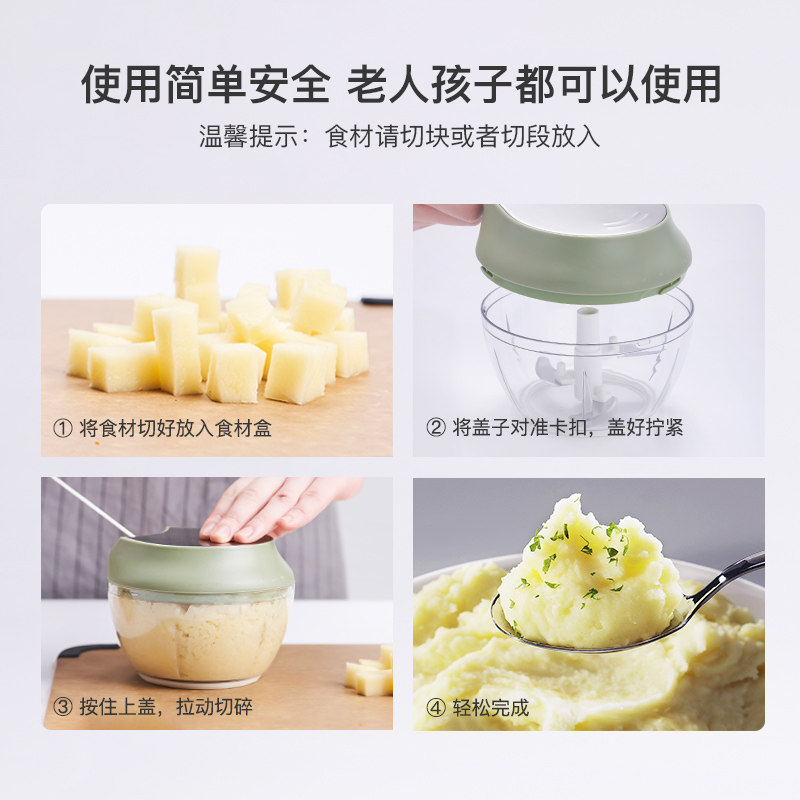 使用简单安全 老人孩子都可以使用

温馨提示：食材请切块或者切段放入

① 将食材切好放入食材盒

② 将盖子对准卡扣，盖好拧紧

③ 按住上盖，拉动切碎

④ 轻松完成