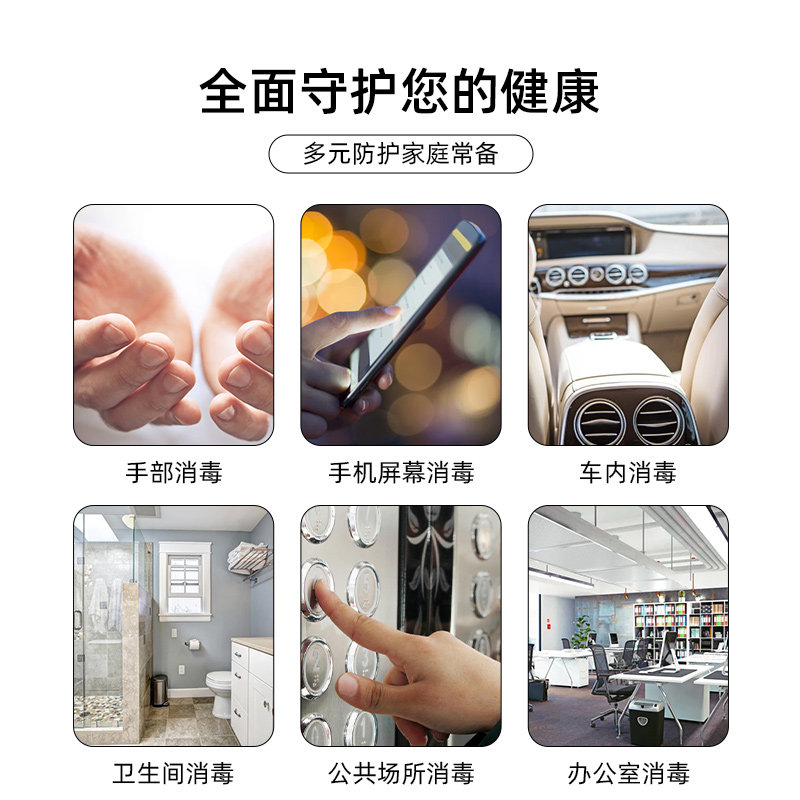 全面守护您的健康

多元防护家庭常备

手部消毒

手机屏幕消毒

车内消毒

卫生间消毒

公共场所消毒

办公室消毒