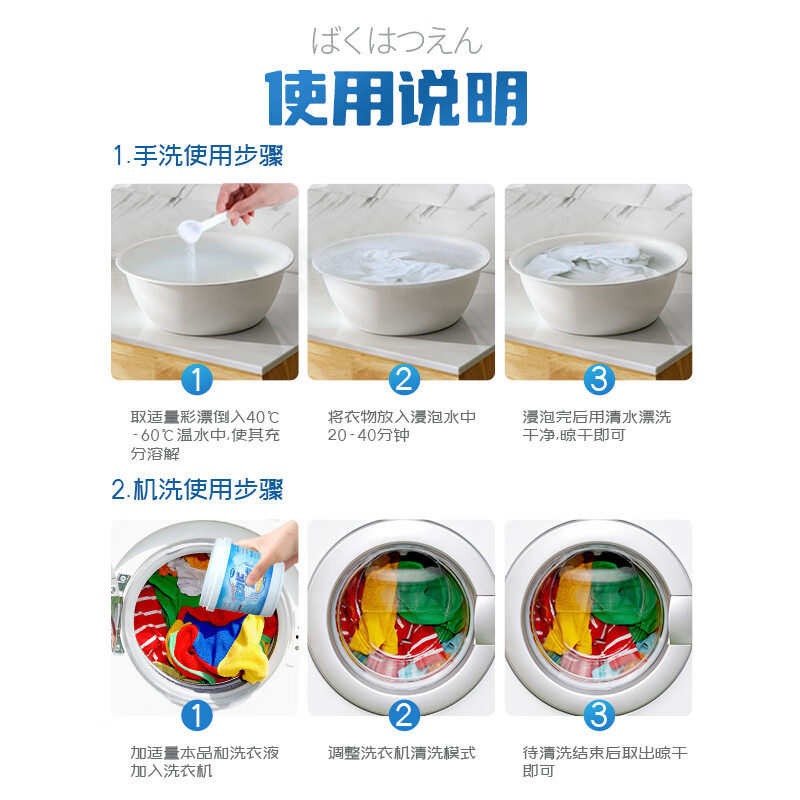 ばくはつえん

使用说明

1.手洗使用步骤

1

取适量彩漂倒入40℃-60℃温水中,使其充分溶解

2

将衣物放入浸泡水中20-40分钟

3

浸泡完后用清水漂洗干净,晾干即可

2.机洗使用步骤

1

加适量本品和洗衣液加入洗衣机

2

调整洗衣机清洗模式

3

待清洗结束后取出晾干即可