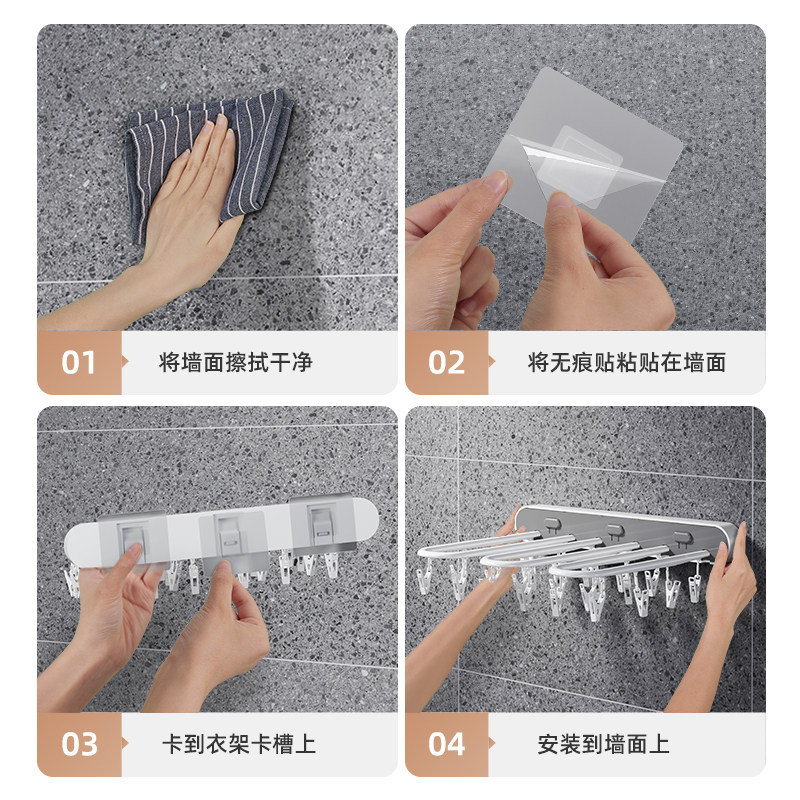 01 将墙面擦拭干净

02 将无痕贴粘贴在墙面

03 卡到衣架卡槽上

04 安装到墙面上