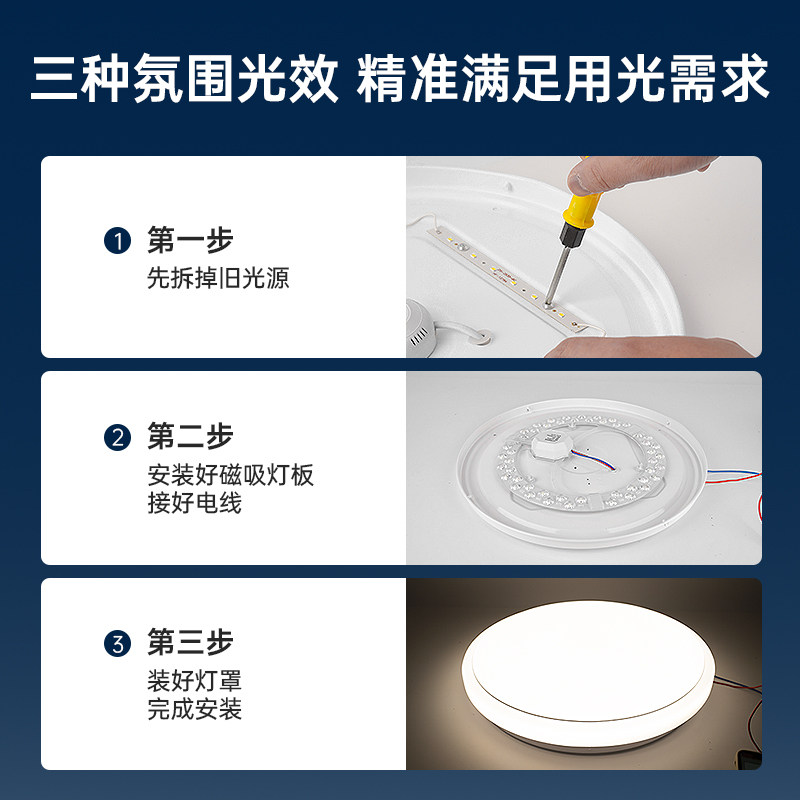 三种氛围光效 精准满足用光需求

1 第一步
先拆掉旧光源

2 第二步
安装好磁吸灯板
接好电线

3 第三步
装好灯罩
完成安装