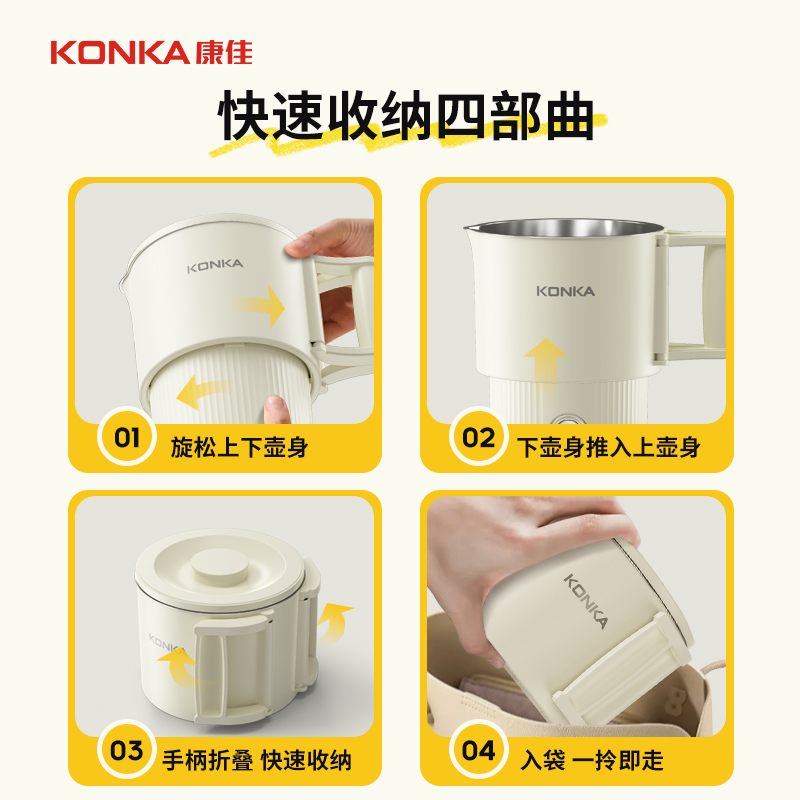 KONKA 康佳

快速收纳四部曲

KONKA

01 旋松上下壶身

KONKA

02 下壶身推入上壶身

KONKA

03 手柄折叠 快速收纳

KONKA

04 入袋 一拎即走