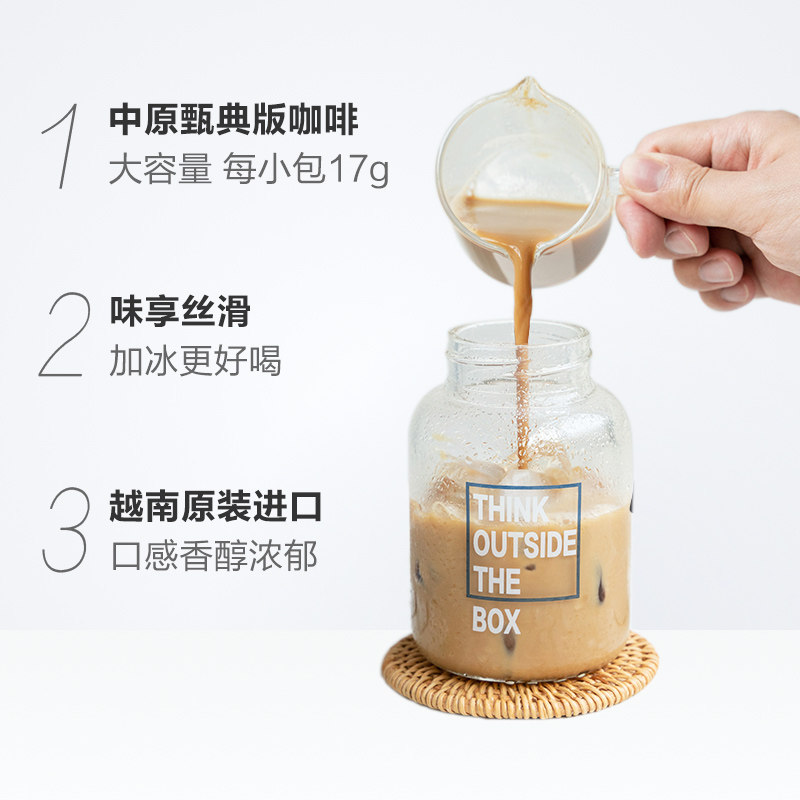 1 中原甄典版咖啡
大容量 每小包17g

2 味享丝滑
加冰更好喝

3 越南原装进口
口感香醇浓郁

THINK OUTSIDE THE BOX