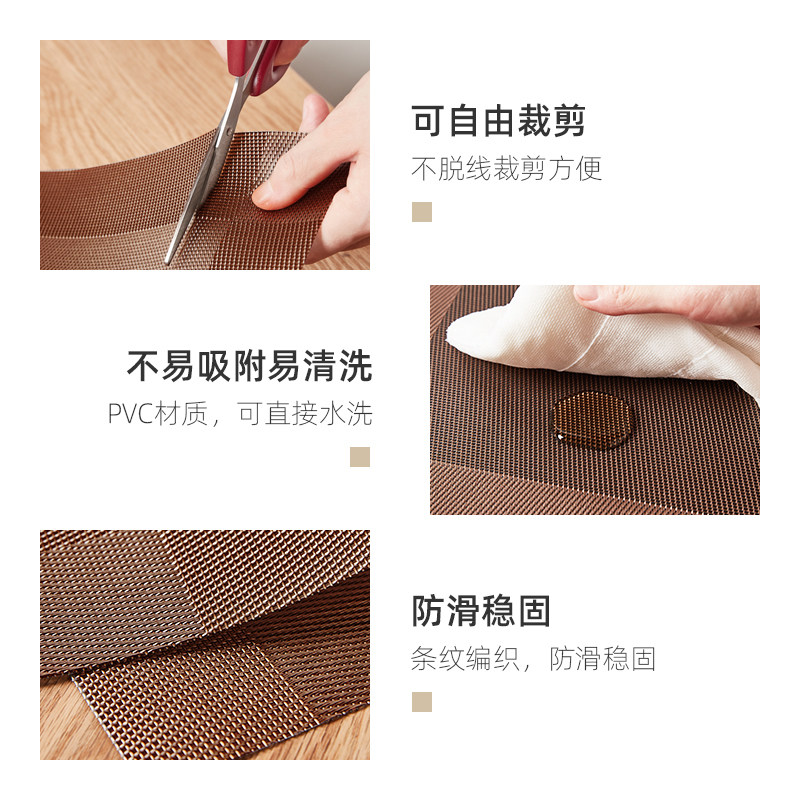 可自由裁剪
不脱线裁剪方便

不易吸附易清洗
PVC材质，可直接水洗

防滑稳固
条纹编织，防滑稳固