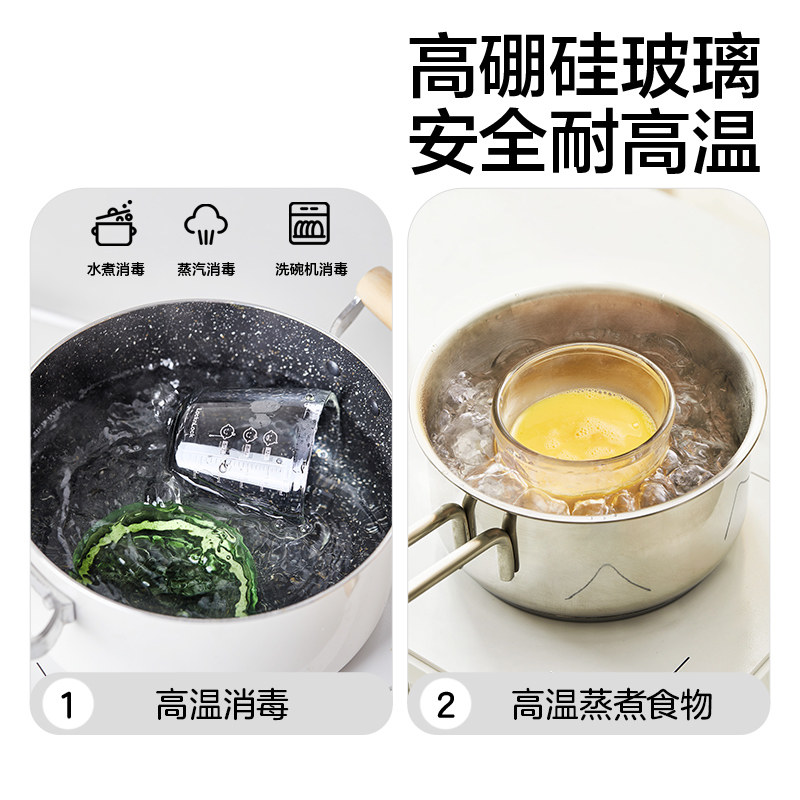 高硼硅玻璃
安全耐高温

水煮消毒
蒸汽消毒
洗碗机消毒

1 高温消毒

2 高温蒸煮食物