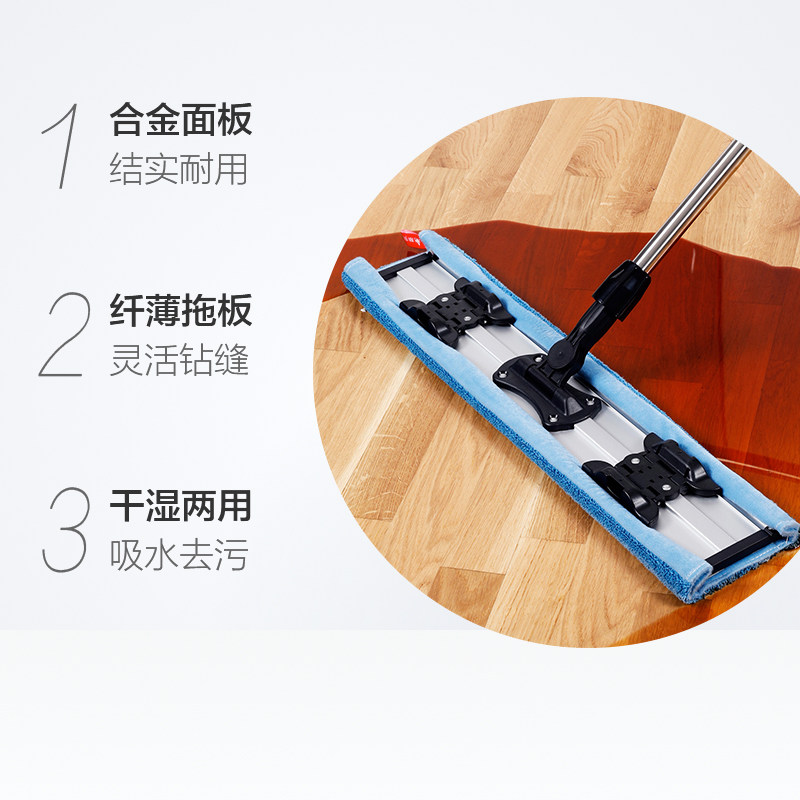 1 合金面板
结实耐用

2 纤薄拖板
灵活钻缝

3 干湿两用
吸水去污