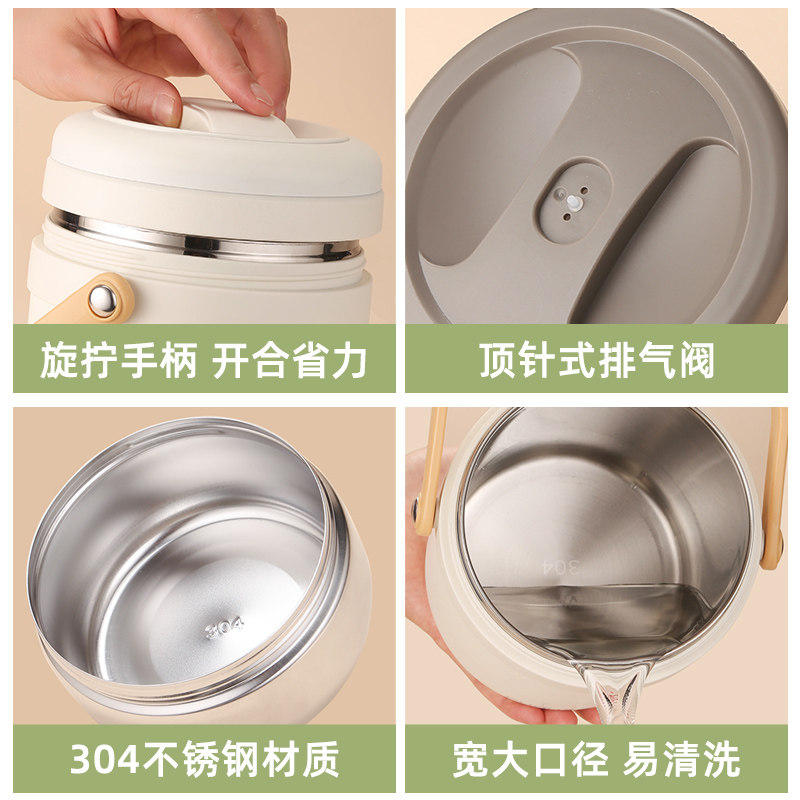 旋拧手柄 开合省力

顶针式排气阀

304

304不锈钢材质

304

宽大口径 易清洗