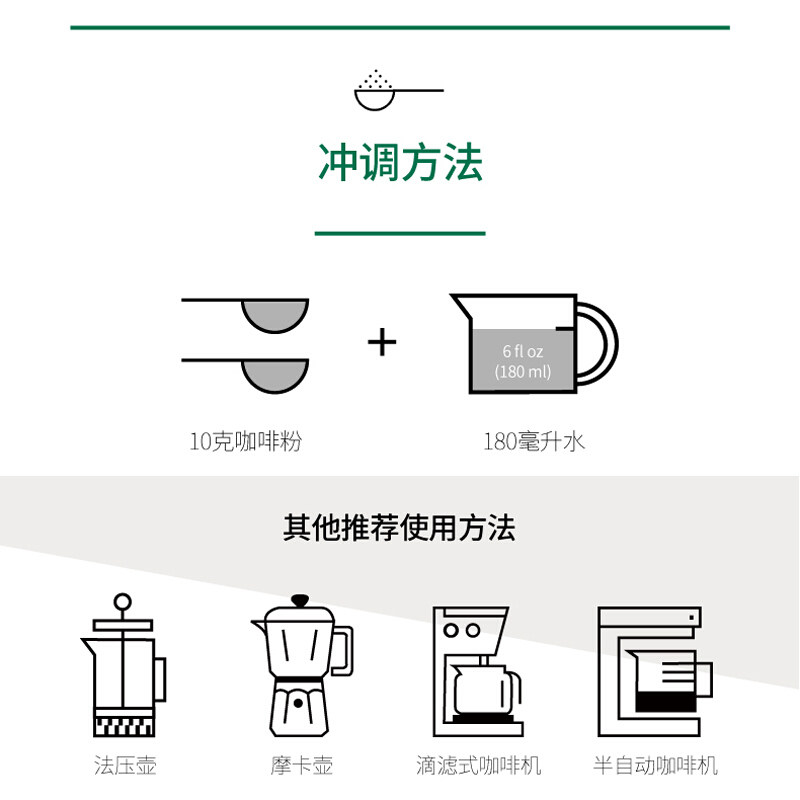 冲调方法

+

6 fl oz
(180 ml)

10克咖啡粉

180毫升水

其他推荐使用方法

法压壶

摩卡壶

滴滤式咖啡机

半自动咖啡机