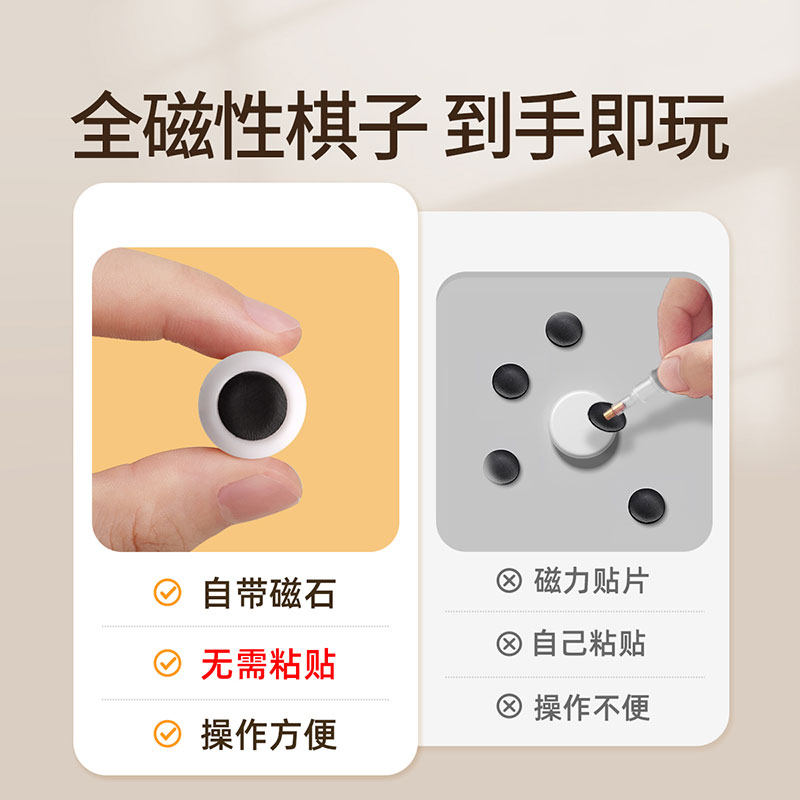 全磁性棋子 到手即玩

自带磁石

无需粘贴

操作方便

磁力贴片

自己粘贴

操作不便