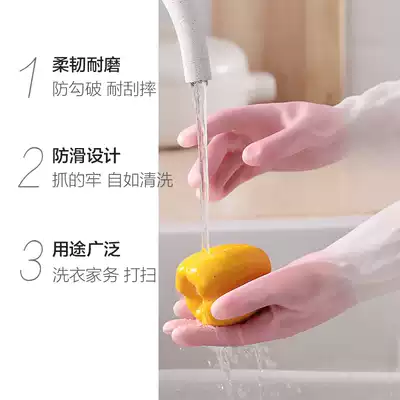 1 柔韧耐磨
防勾破 耐刮摔

2 防滑设计
抓的牢 自如清洗

3 用途广泛
洗衣家务 打扫