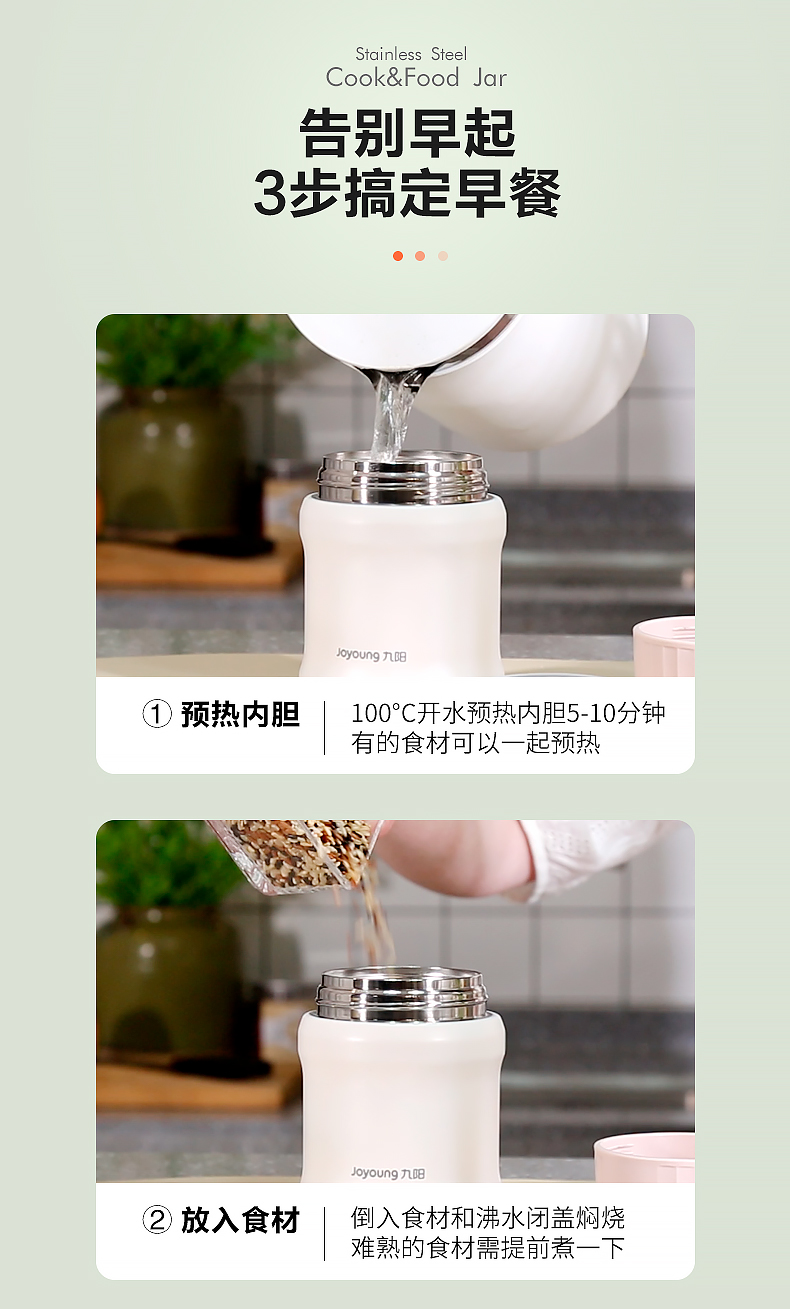 Stainless Steel
Cook&Food Jar

告别早起
3步搞定早餐

Joyoung 九阳

① 预热内胆

100°C开水预热内胆5-10分钟
有的食材可以一起预热

Joyoung 九阳

② 放入食材

倒入食材和沸水闭盖焖烧
难熟的食材需提前煮一下