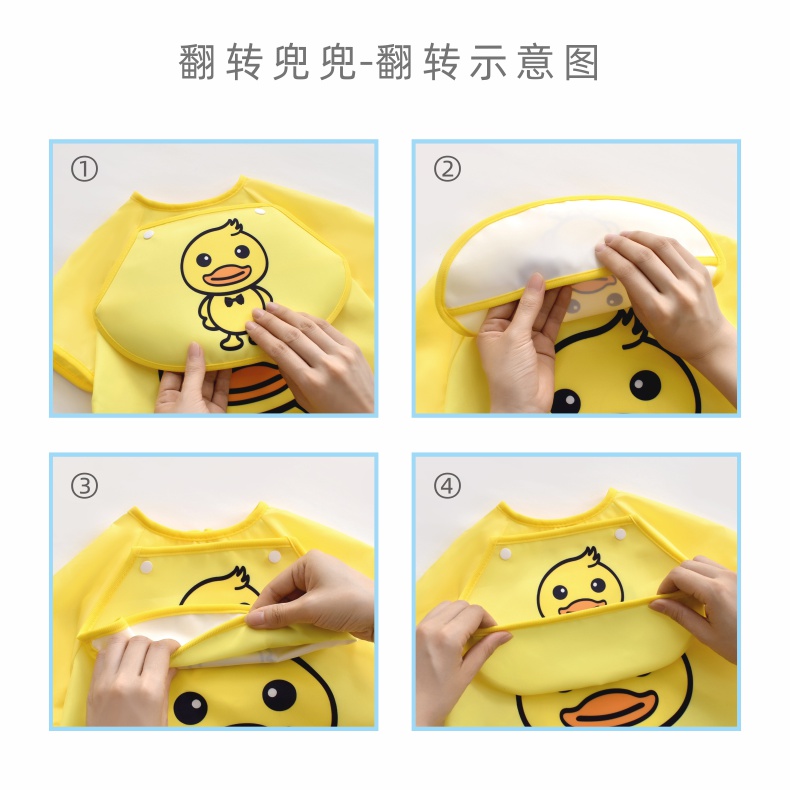 翻转兜兜-翻转示意图

①

②

③

④