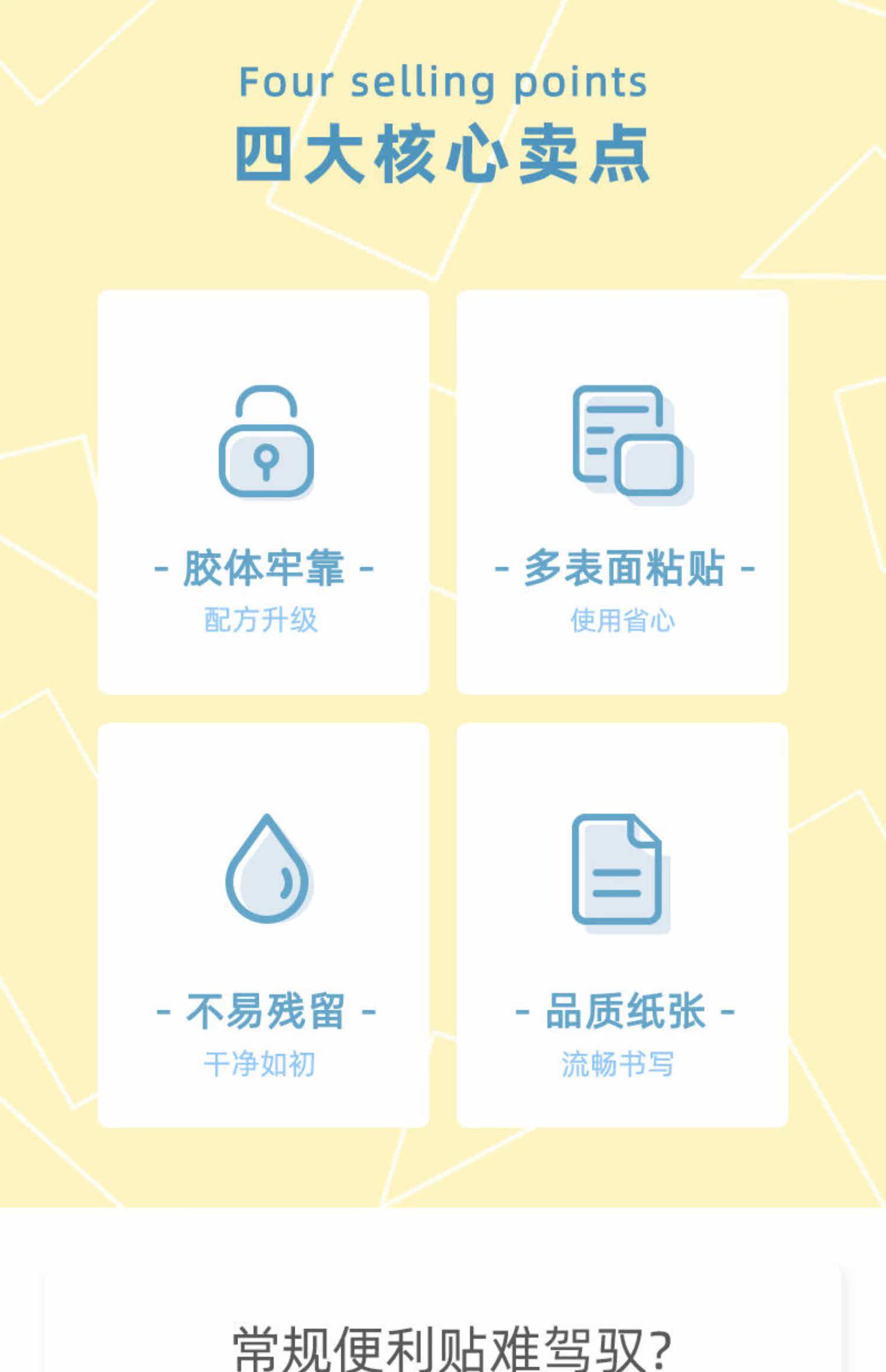 Four selling points
四大核心卖点

- 胶体牢靠 -
配方升级

- 多表面粘贴 -
使用省心

- 不易残留 -
干净如初

- 品质纸张 -
流畅书写

常规便利贴难驾驭?